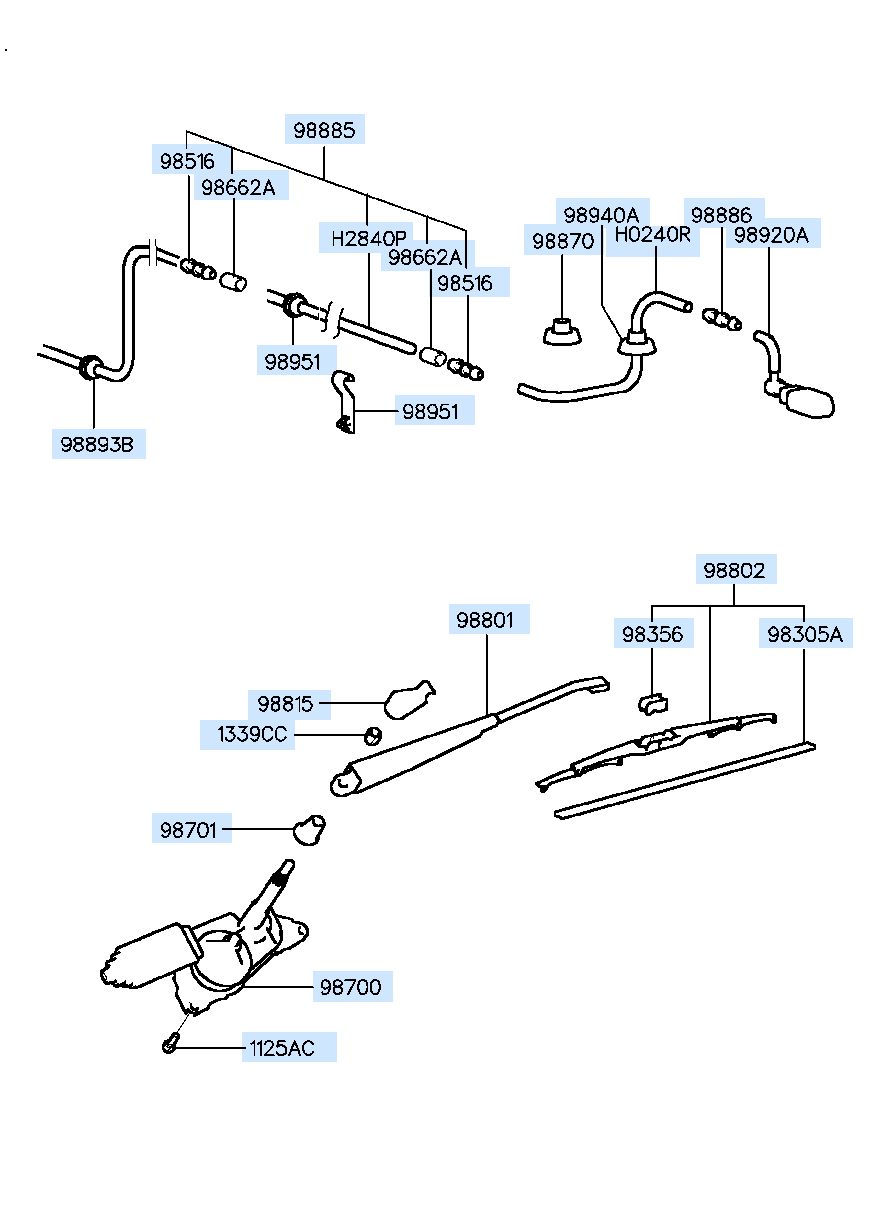 98885
98516
98662A
H2840P
98662A
98516
98951
98951
98893B
98940A
98870
H0240R
98886
98920A
98802
98801
98356
98305A
98815
1339CC
98701
98700
1125AC