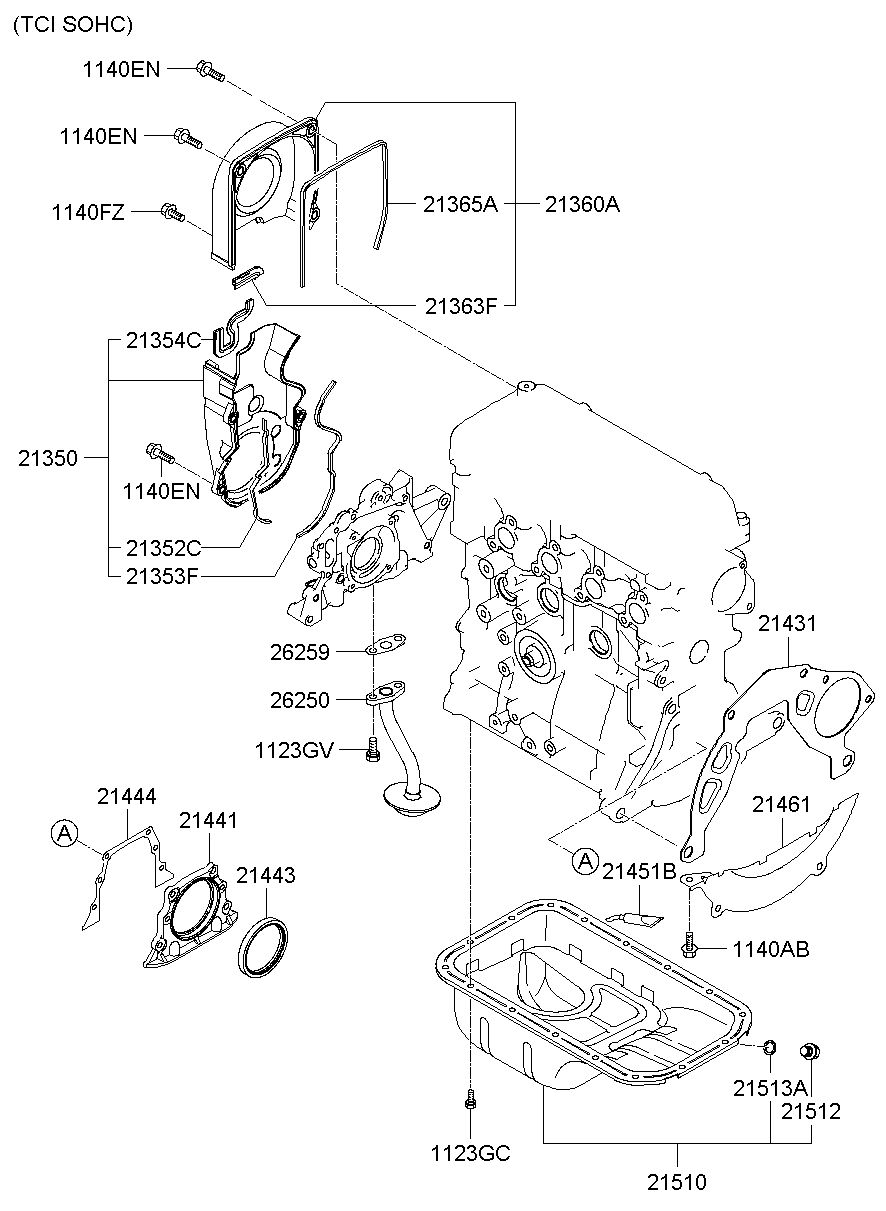 (TCI SOHC)

1140EN
1140EN
1140FZ
21365A
21360A
21363F
21354C
21350
1140EN
21352C
21353F
26259
26250
1123GV
21431
21444
21441
A
21443
21461
A
21451B
1140AB
21513A
21512
1123GC
21510