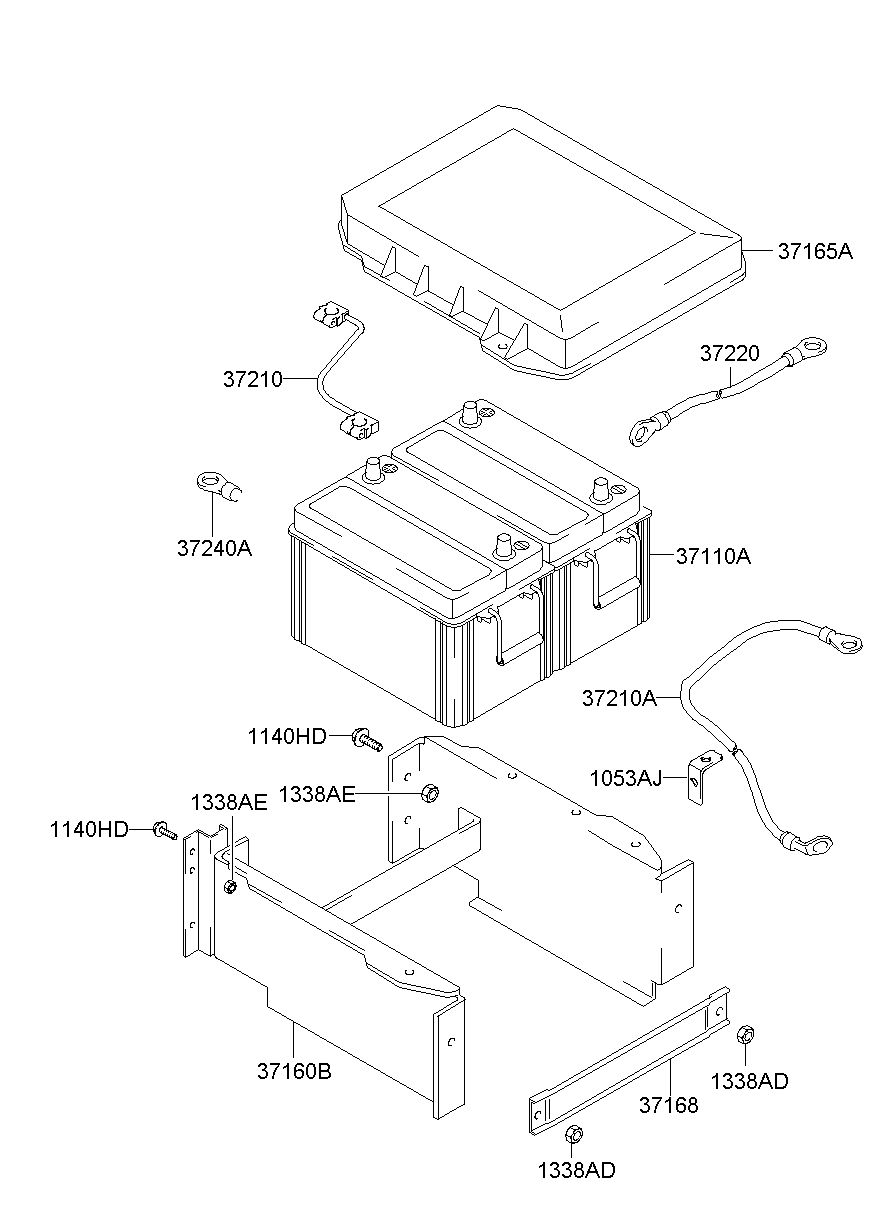 37165A

37220

37210

37240A

37110A

37210A

1140HD

1053AJ

1338AE

1338AE

1140HD

37160B

37168

1338AD

1338AD