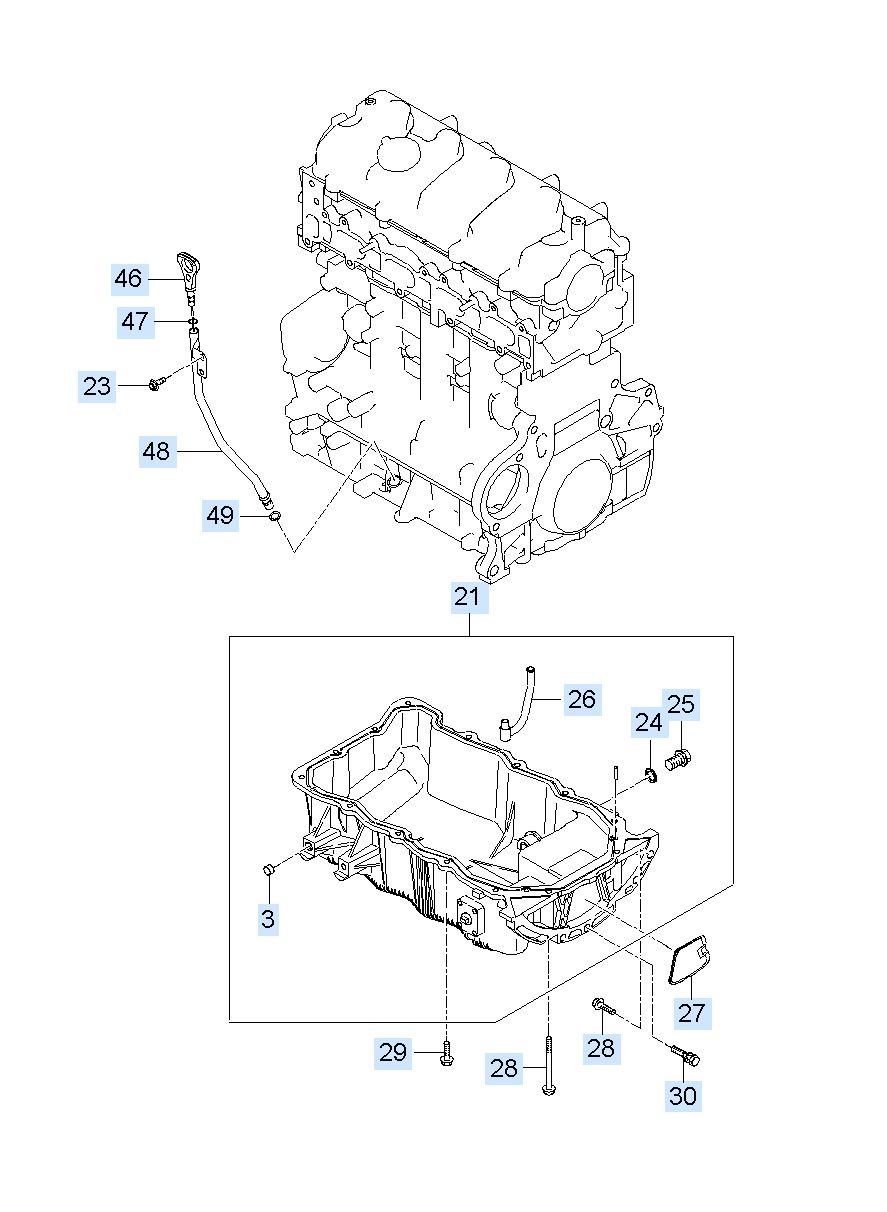 46
47
23
48
49
21
26
24
25
3
27
29
28
28
30