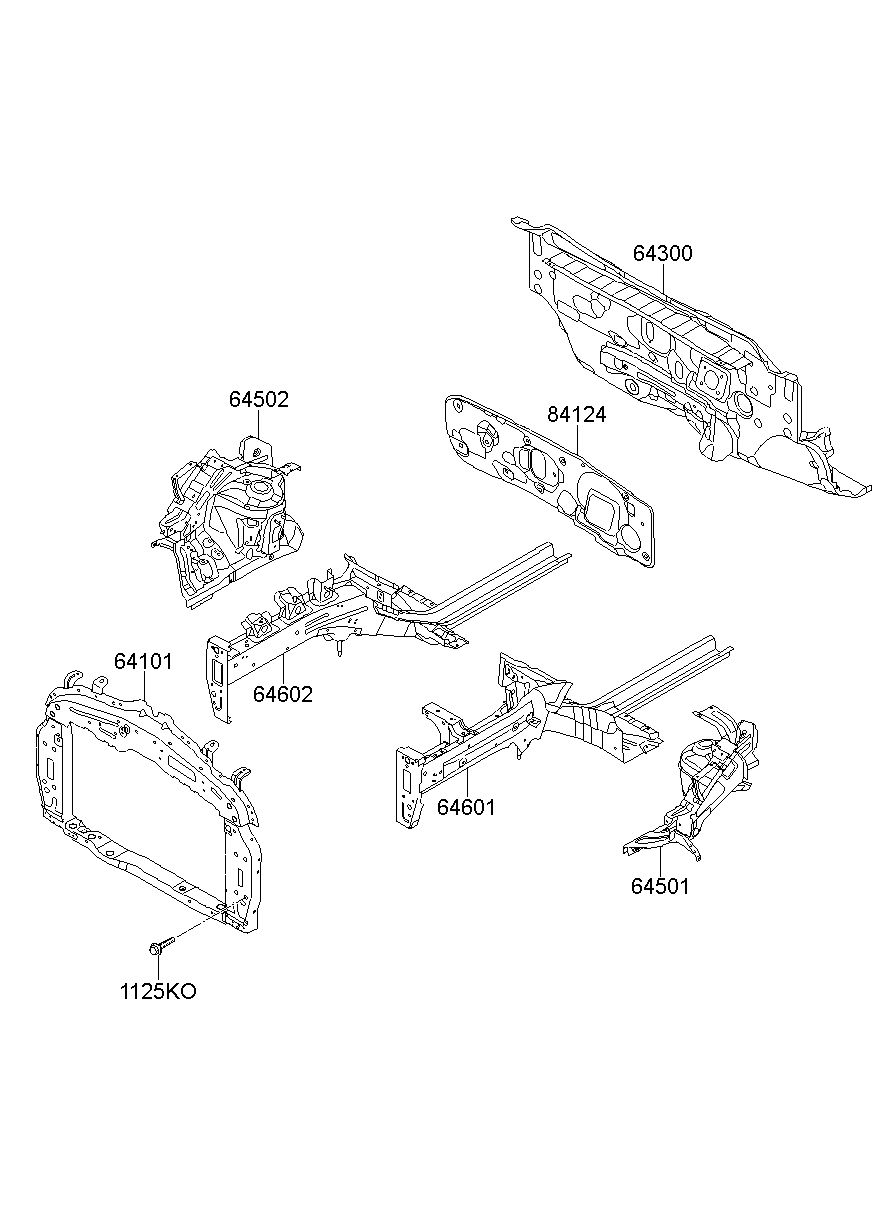 64300

64502

84124

64101

64602

64601

64501

1125KO