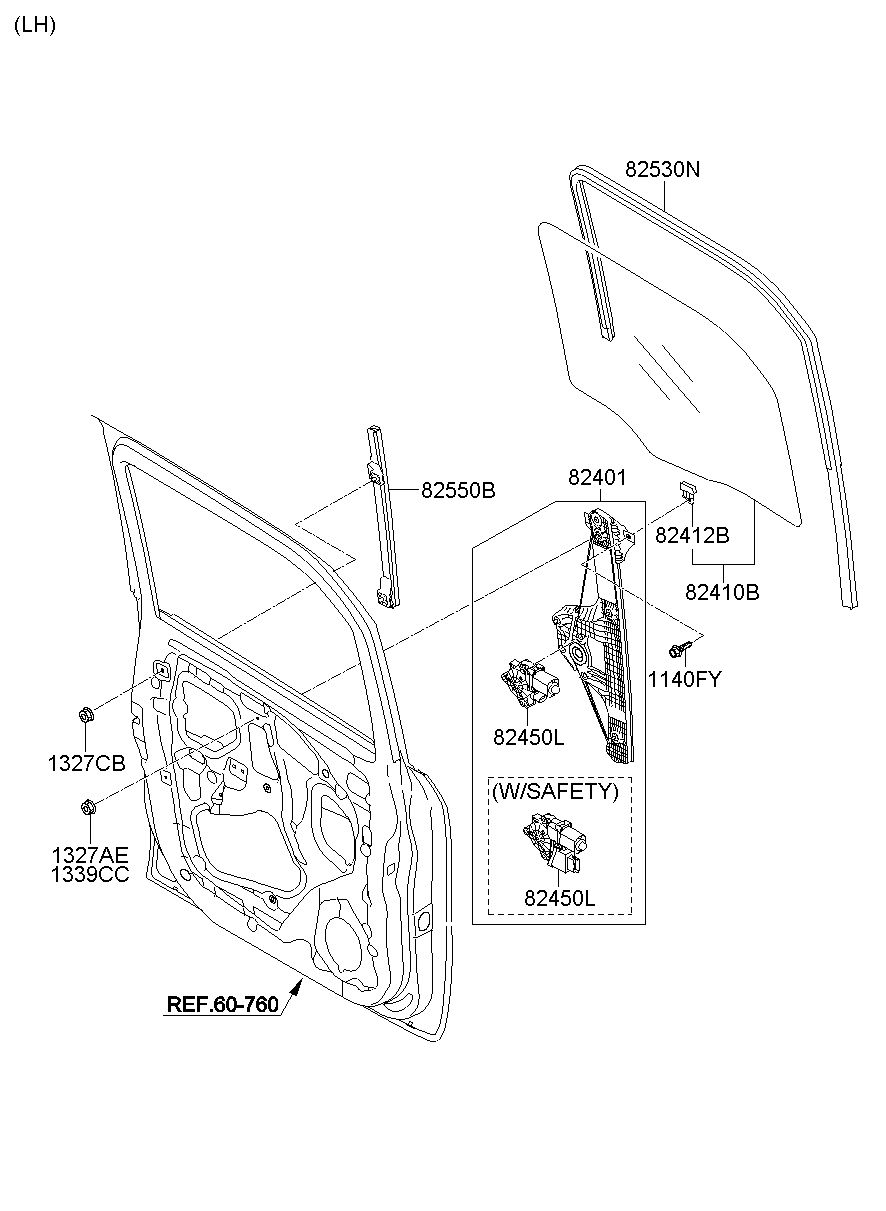 (LH)

82530N

82550B

82401

82412B

82410B

1140FY

82450L

(W/SAFETY)

82450L

1327CB

1327AE
1339CC

REF.60-760