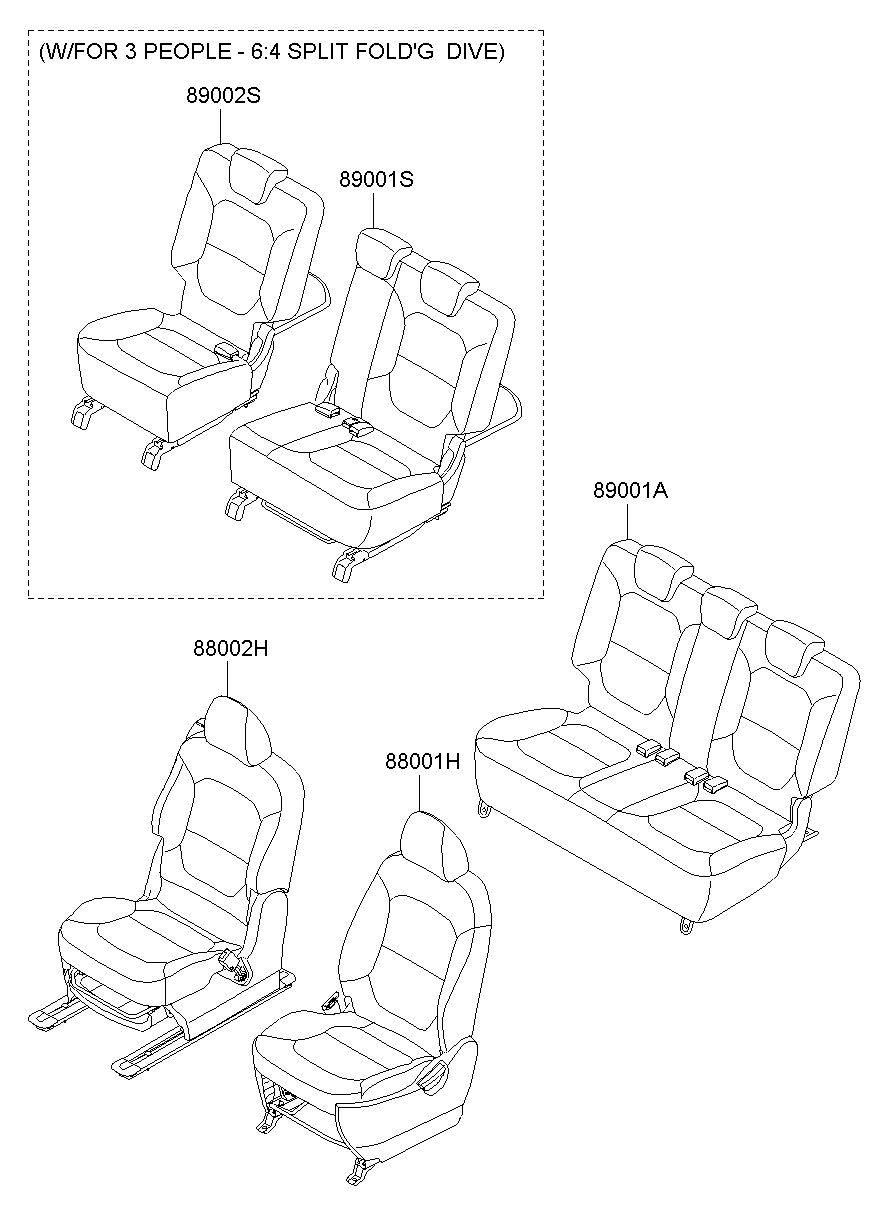 (W/FOR 3 PEOPLE - 6:4 SPLIT FOLD'G DIVE)

89002S

89001S

89001A

88002H

88001H