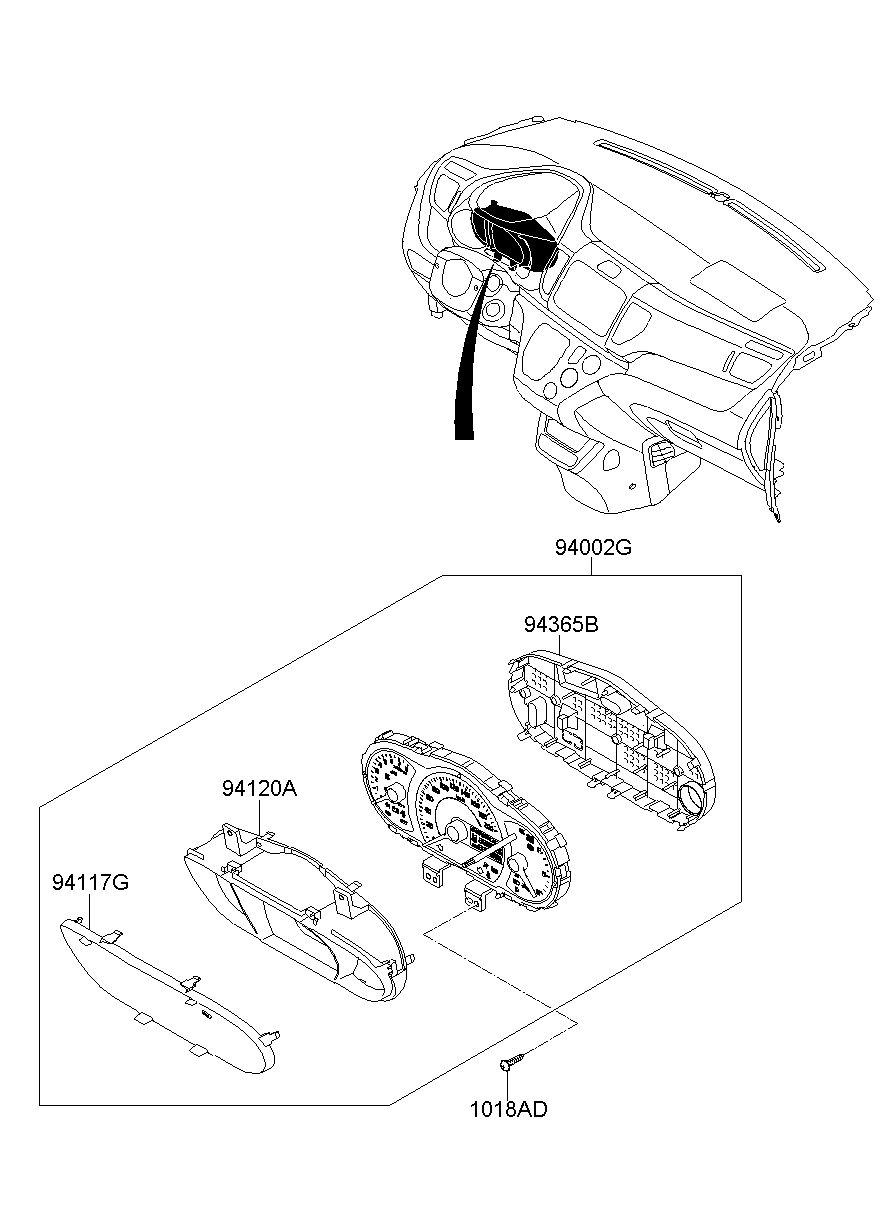 94002G

94365B

94120A

94117G

1018AD