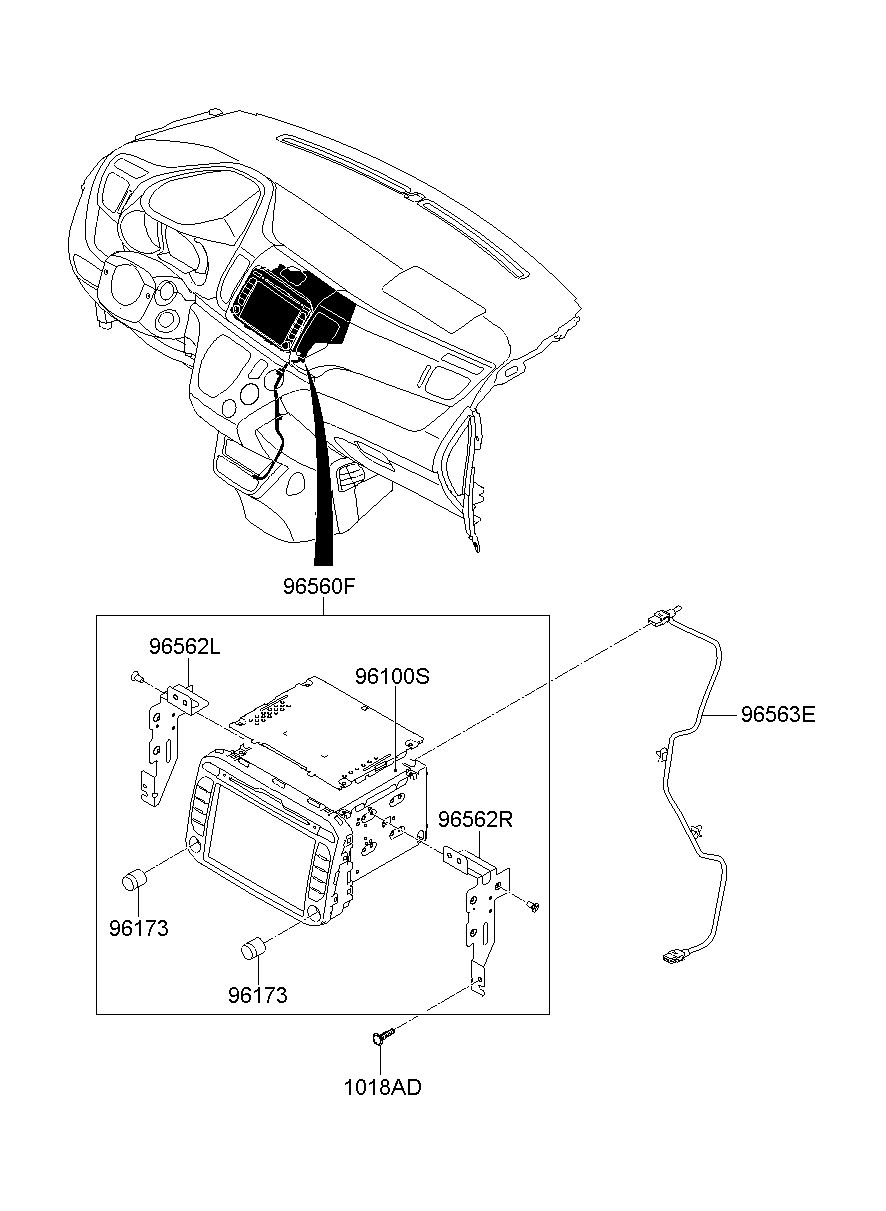 96560F

96562L

96100S

96563E

96562R

96173

96173

1018AD