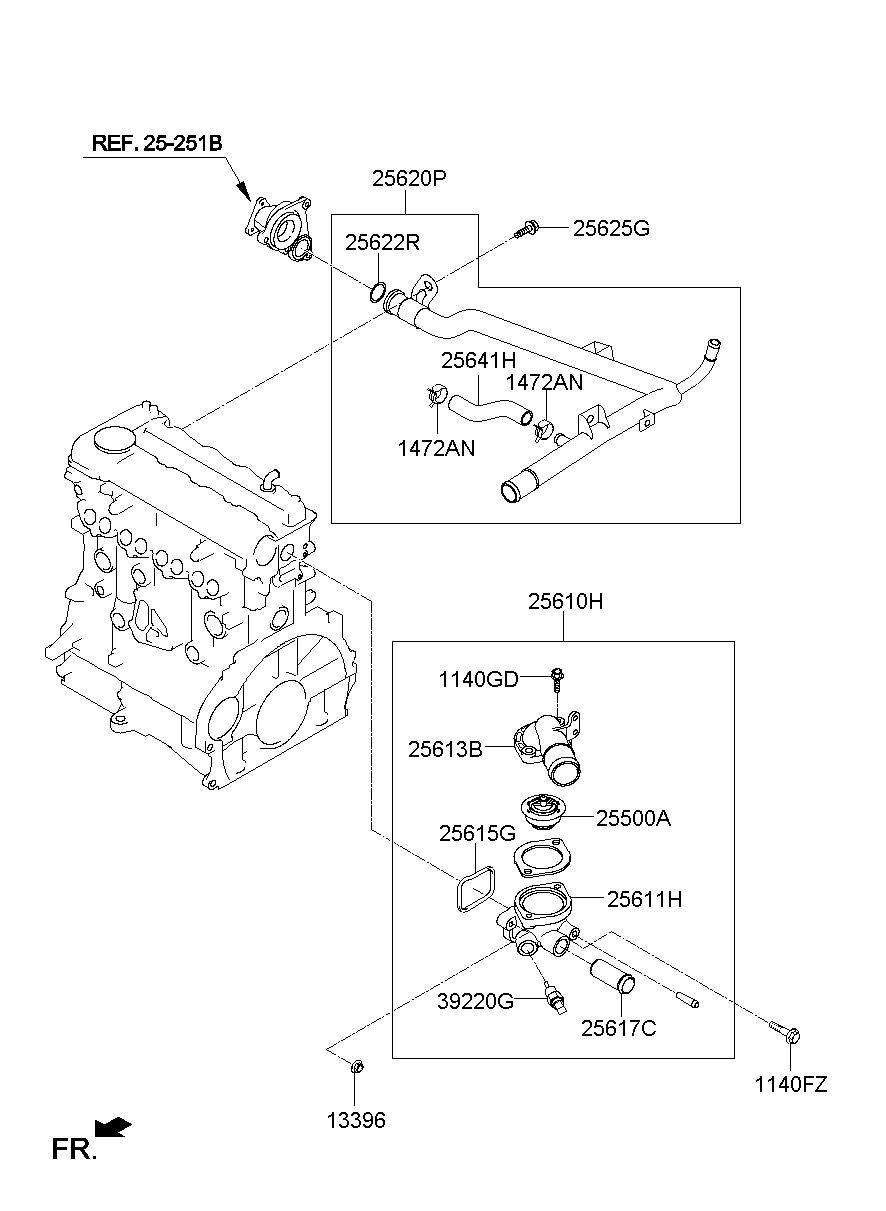 REF. 25-251B

25620P

25625G

25622R

25641H

1472AN

1472AN

25610H

1140GD

25613B

25500A

25615G

25611H

39220G

25617C

1140FZ

13396

FR.