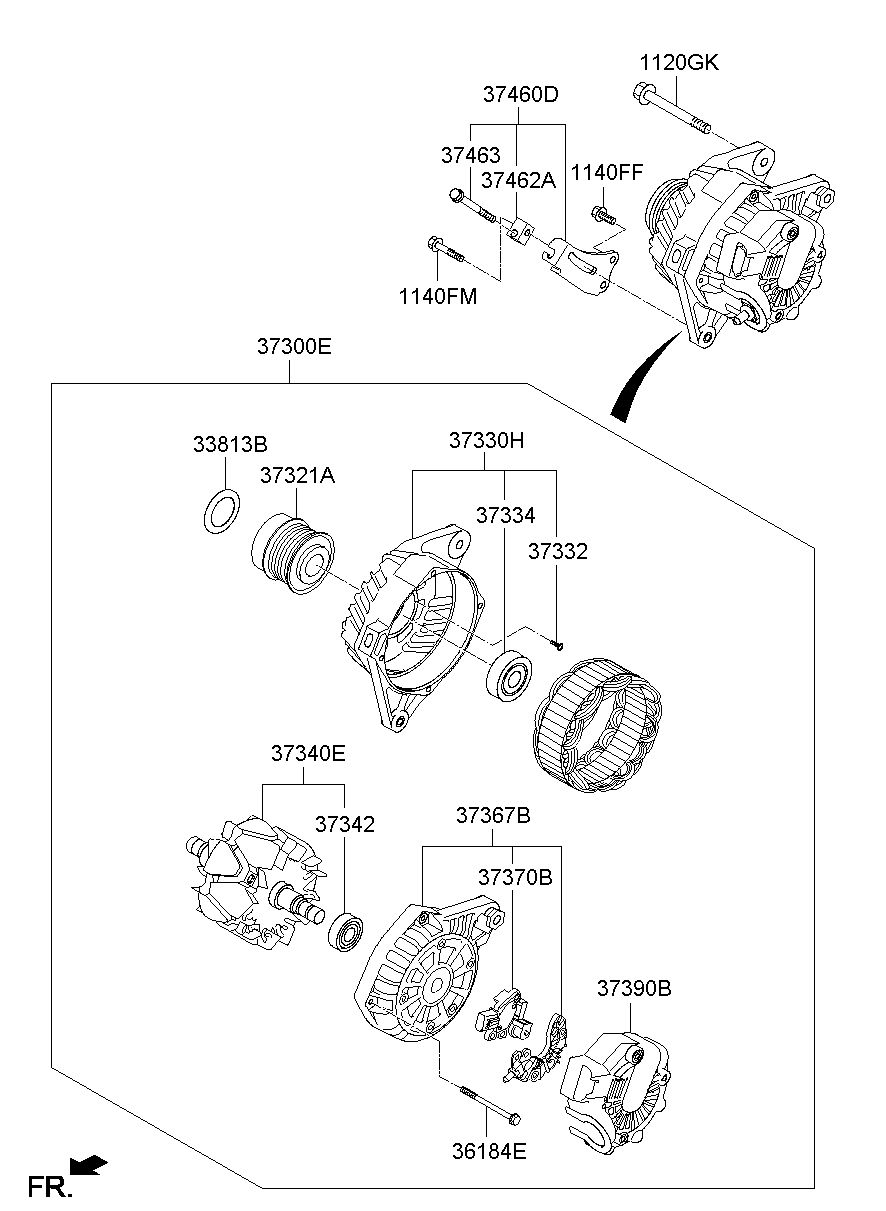 1120GK
37460D
37463
37462A
1140FF
1140FM
37300E
33813B
37321A
37330H
37334
37332
37340E
37342
37367B
37370B
37390B
36184E
FR.