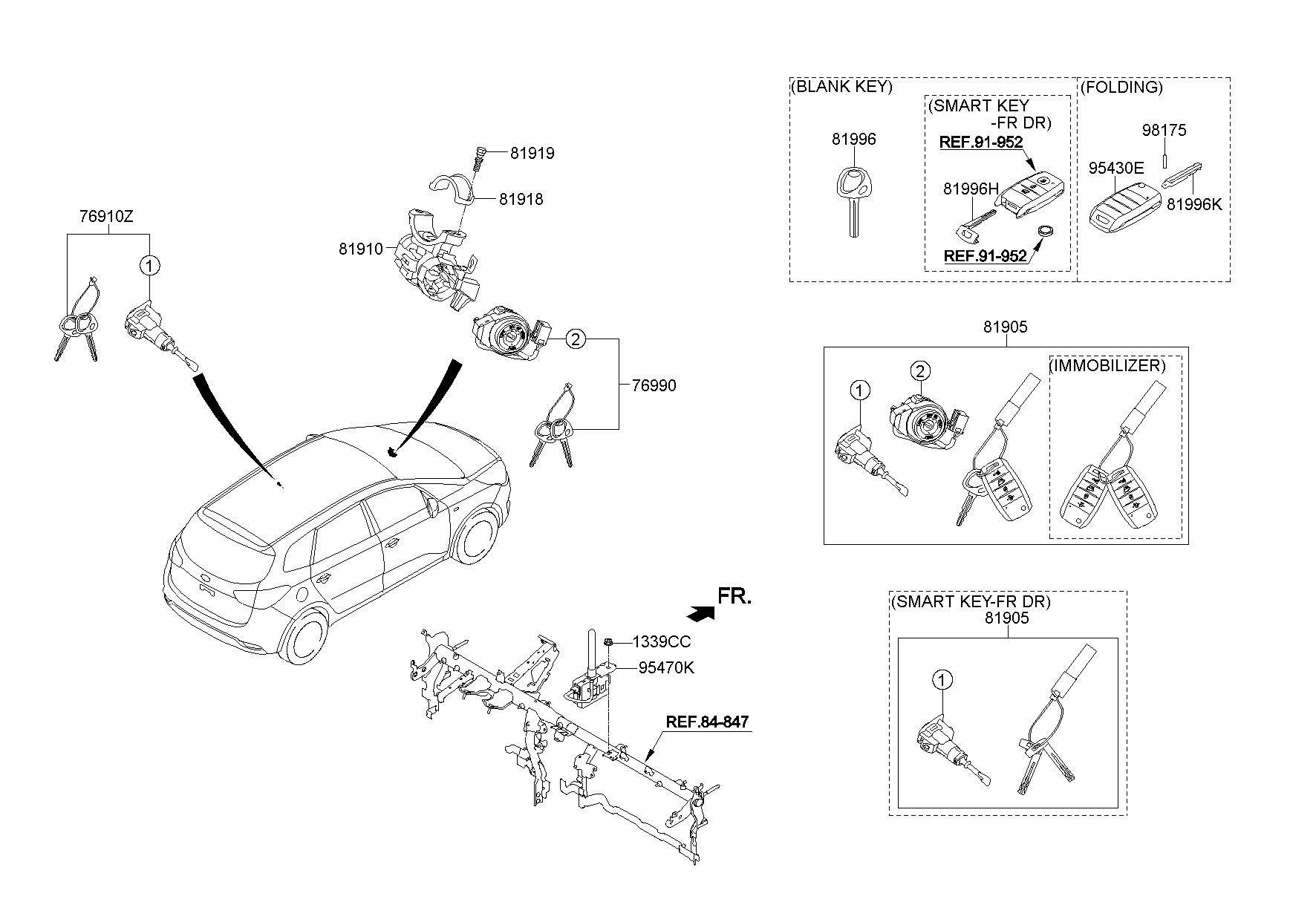 76910Z

1

81919

81918

81910

2

76990

FR.

1339CC

95470K

REF.84-847

(BLANK KEY)

81996

(SMART KEY -FR DR)

REF.91-952

81996H

REF.91-952

(FOLDING)

98175

95430E

81996K

81905

1

2

(IMMOBILIZER)

(SMART KEY-FR DR)

81905

1