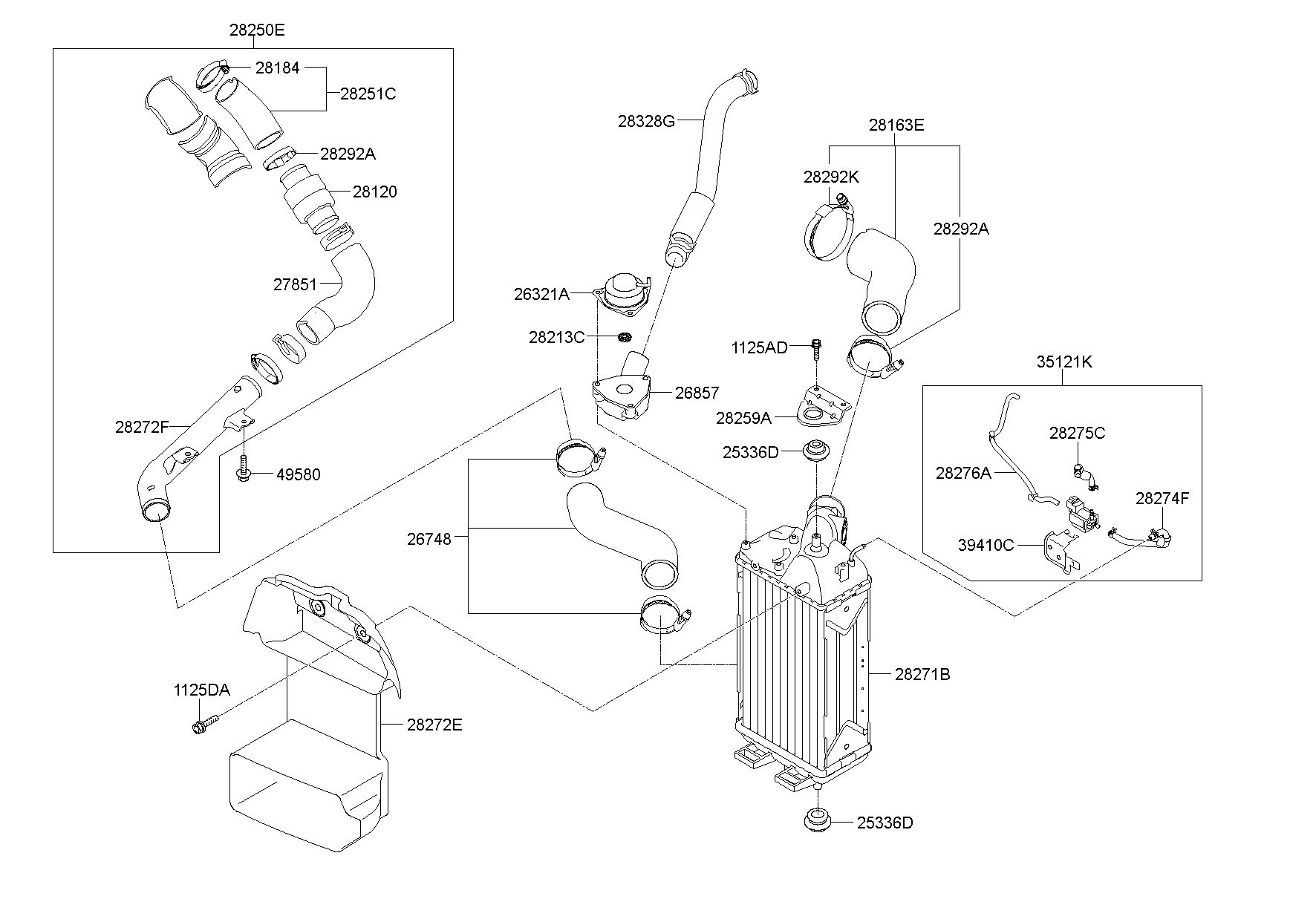 28250E
28184
28251C
28292A
28120
27851
28272F
49580
28328G
26321A
28213C
26857
28163E
28292K
28292A
1125AD
28259A
25336D
35121K
28275C
28276A
28274F
39410C
26748
28271B
1125DA
28272E
25336D