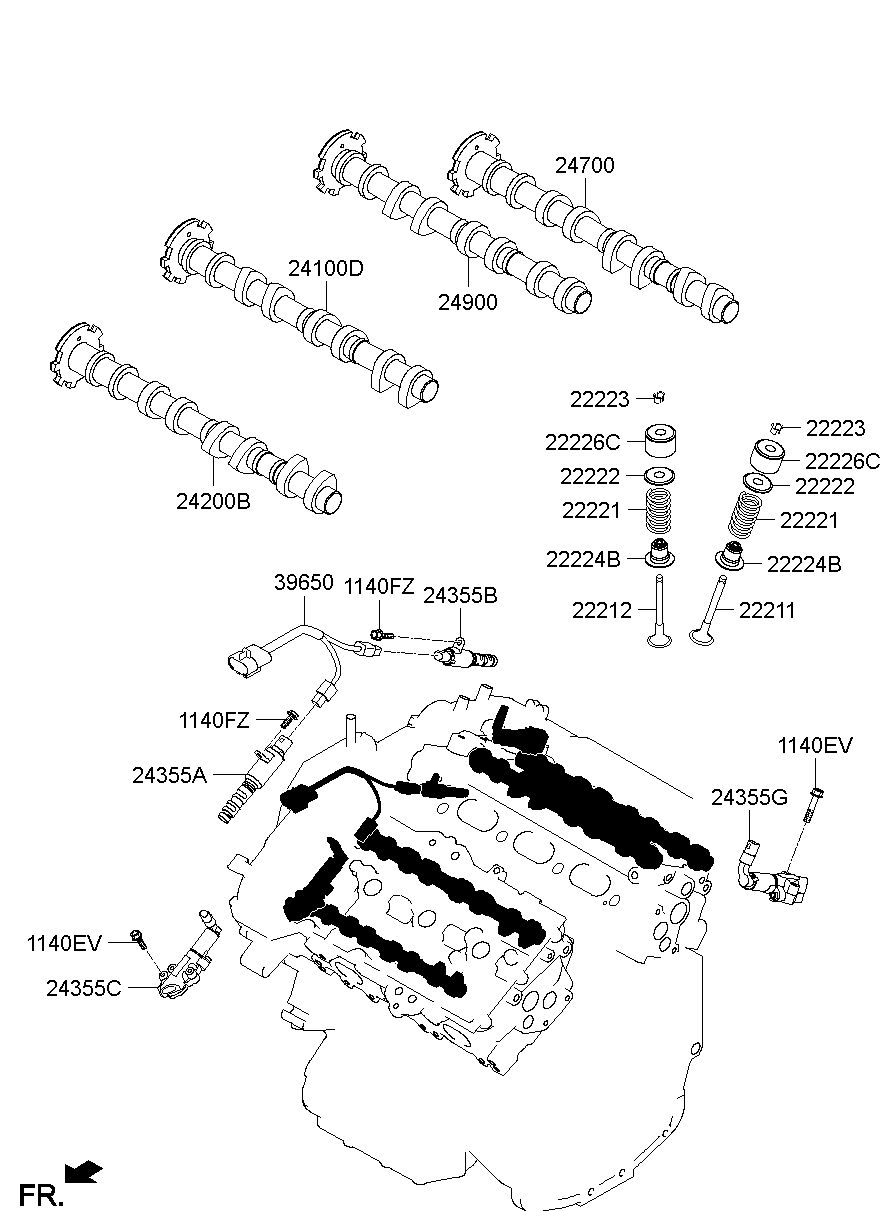 24700
24100D
24900
24200B
22223
22226C
22222
22221
22224B
22212
22223
22226C
22222
22221
22224B
22211
39650
1140FZ
24355B
1140FZ
24355A
1140EV
24355G
1140EV
24355C
FR.