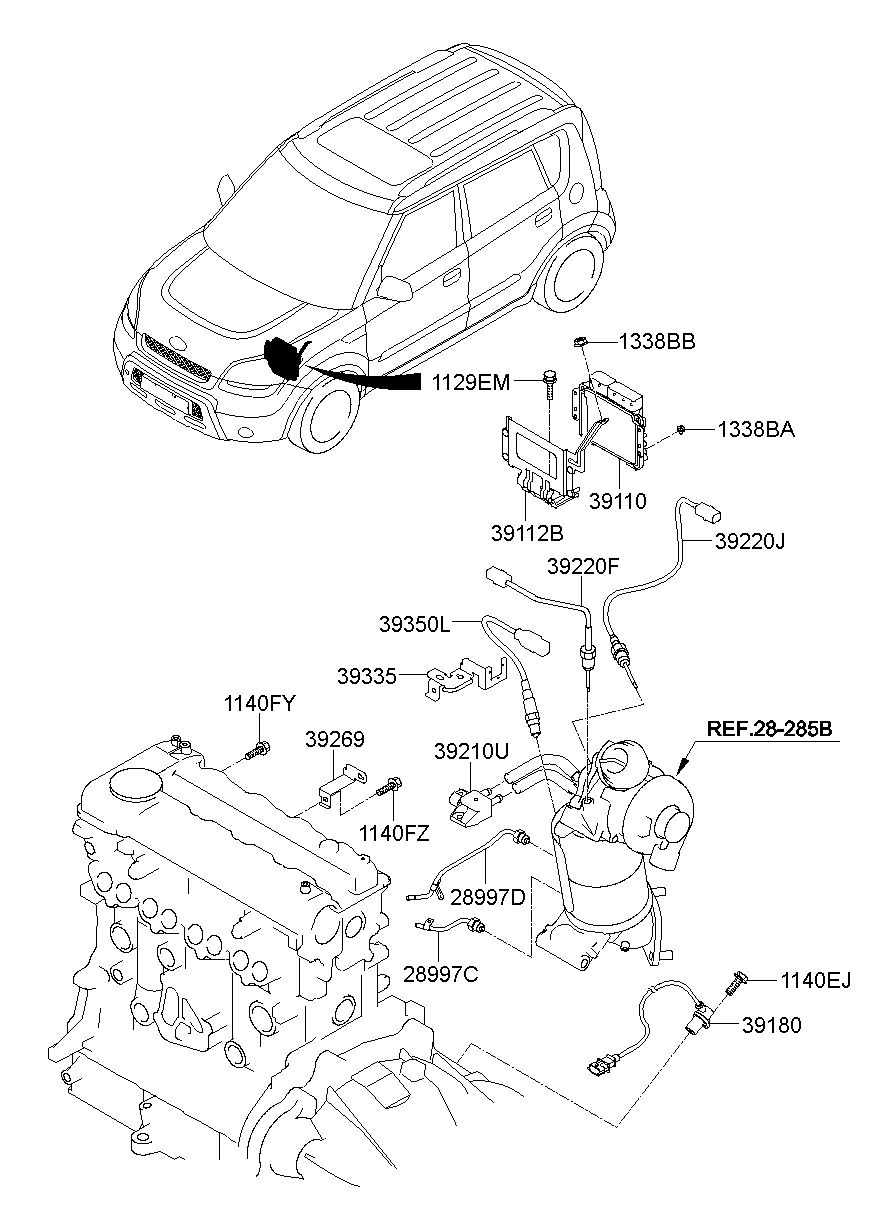 1338BB
1129EM
1338BA
39110
39112B
39220J
39220F
39350L
39335
1140FY
39269
39210U
REF.28-285B
1140FZ
28997D
28997C
1140EJ
39180