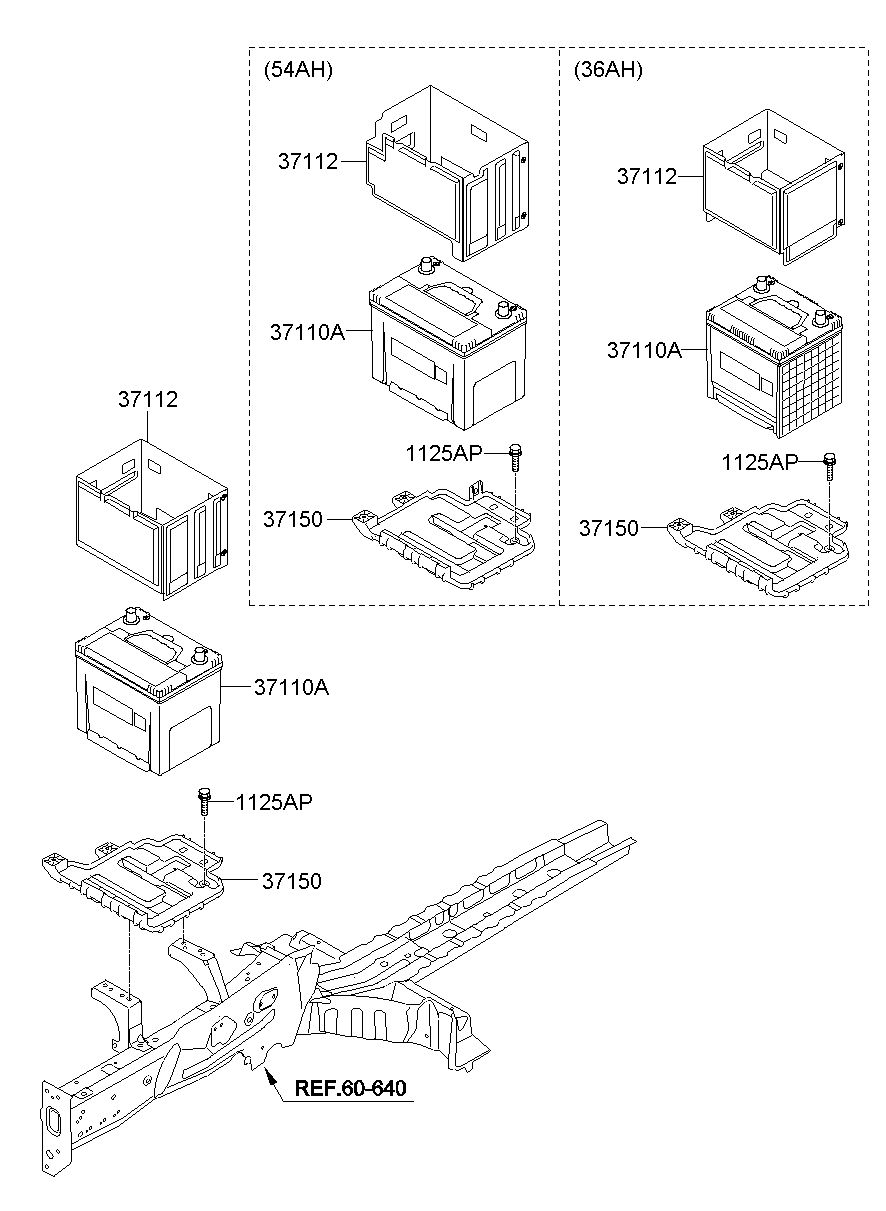 (54AH)

37112

37110A

1125AP

37150

(36AH)

37112

37110A

1125AP

37150

37112

37110A

1125AP

37150

REF.60-640