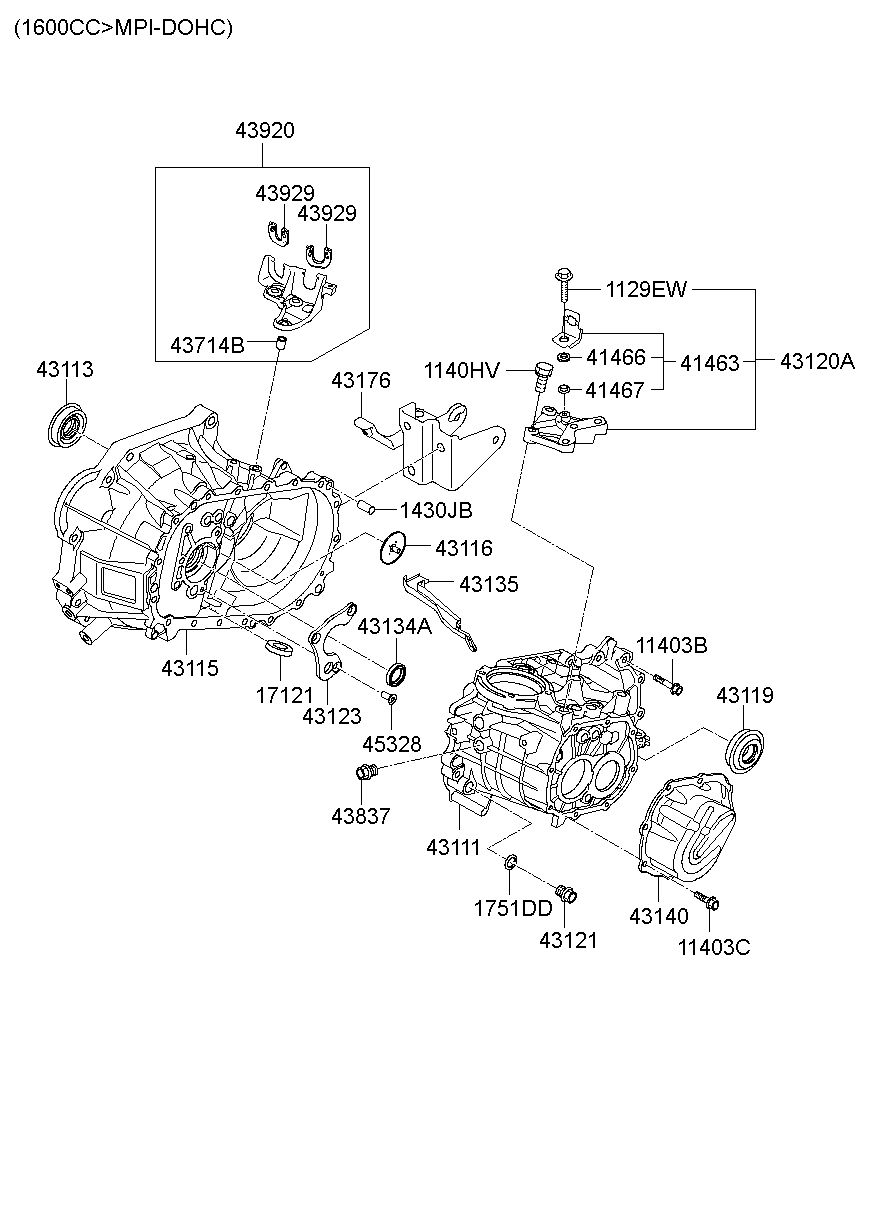 (1600CC>MPI-DOHC)

43920
43929
43929
43714B
43113
43176
1129EW
41466
41463
43120A
1140HV
41467
1430JB
43116
43135
43134A
43115
17121
43123
45328
11403B
43119
43837
43111
1751DD
43121
43140
11403C