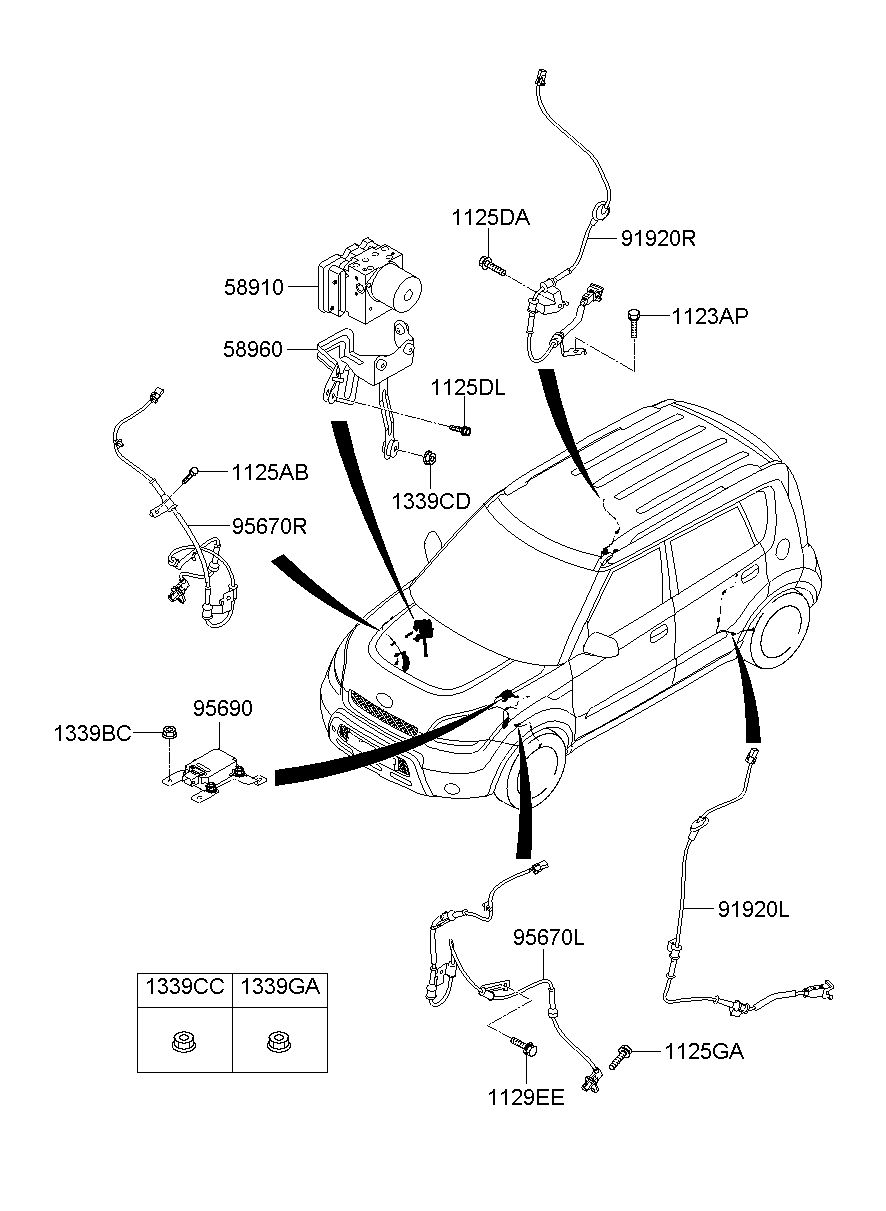 1125DA
91920R
58910
1123AP
58960
1125DL
1125AB
1339CD
95670R
95690
1339BC
91920L
95670L
| 1339CC | 1339GA |
|---|---|
| | |
1125GA
1129EE