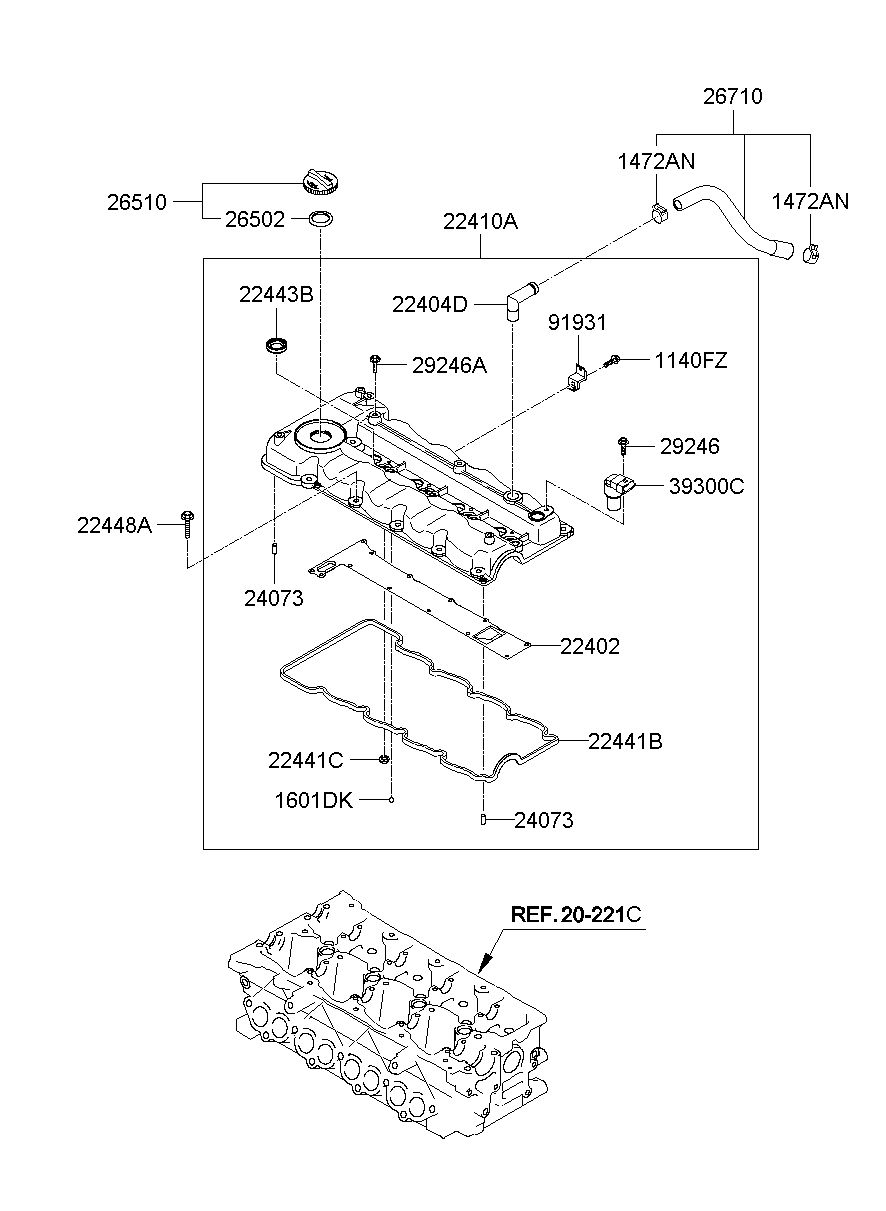 26710
1472AN
1472AN
26510
26502
22410A
22443B
22404D
91931
29246A
1140FZ
29246
39300C
22448A
24073
22402
22441B
22441C
1601DK
24073
REF.20-221C