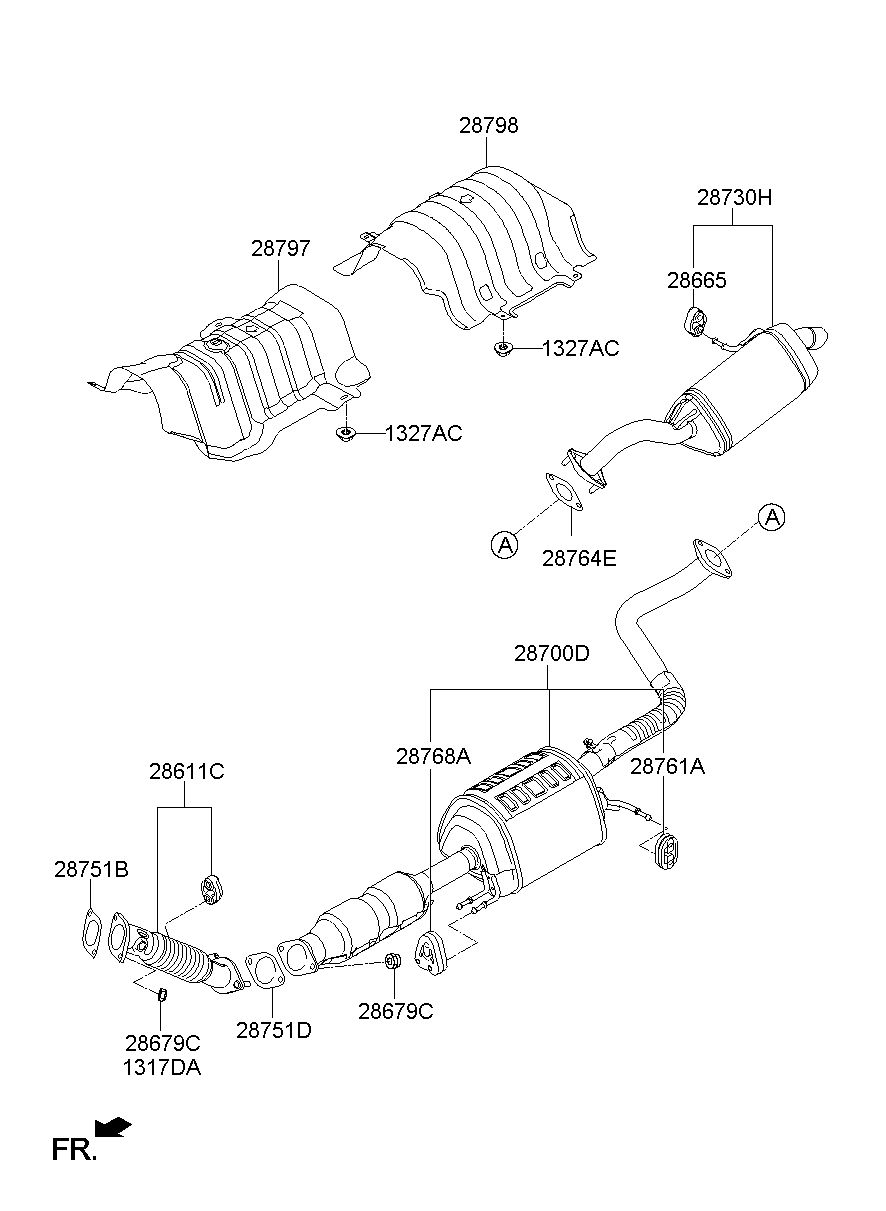 28798

28730H

28797

28665

1327AC

1327AC

A

28764E

A

28700D

28768A

28761A

28611C

28751B

28679C
1317DA

28751D

28679C

FR.