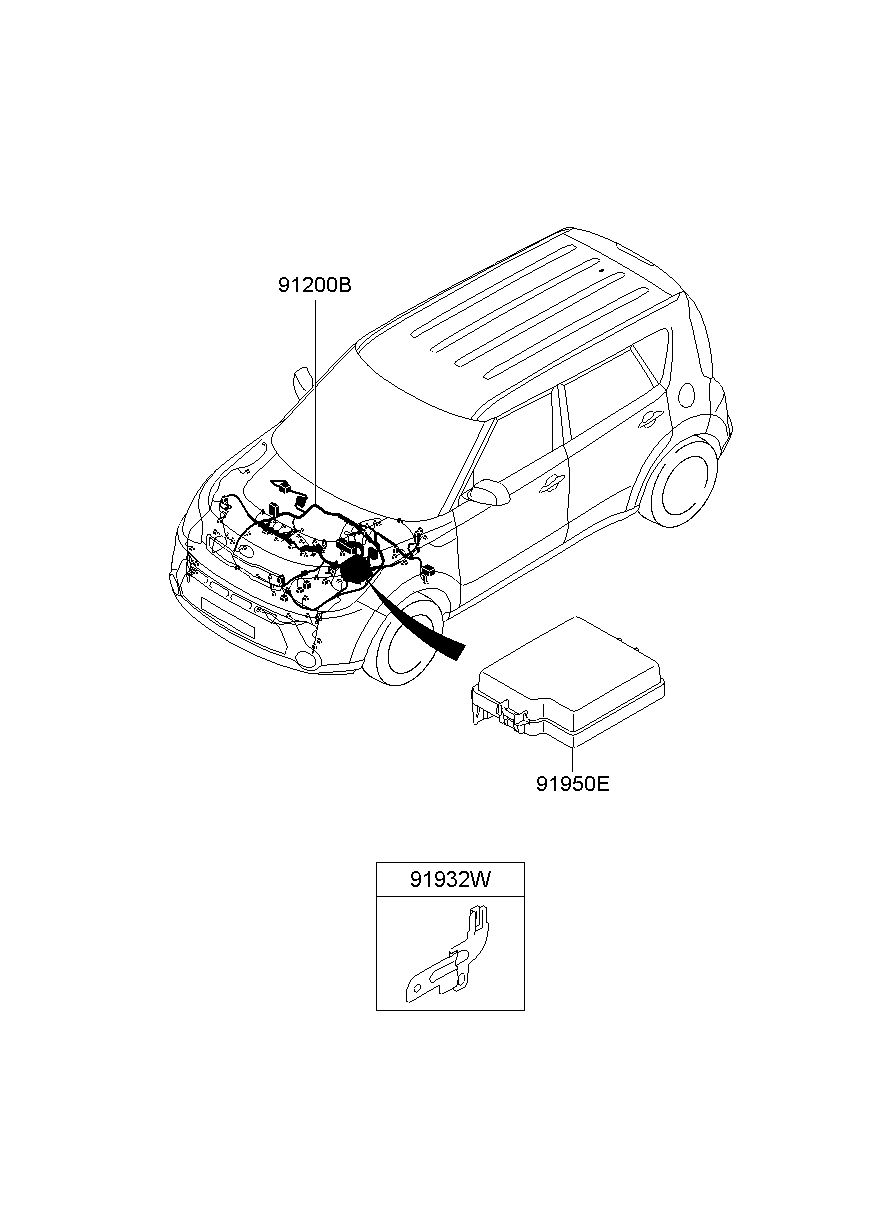 91200B

91950E

91932W