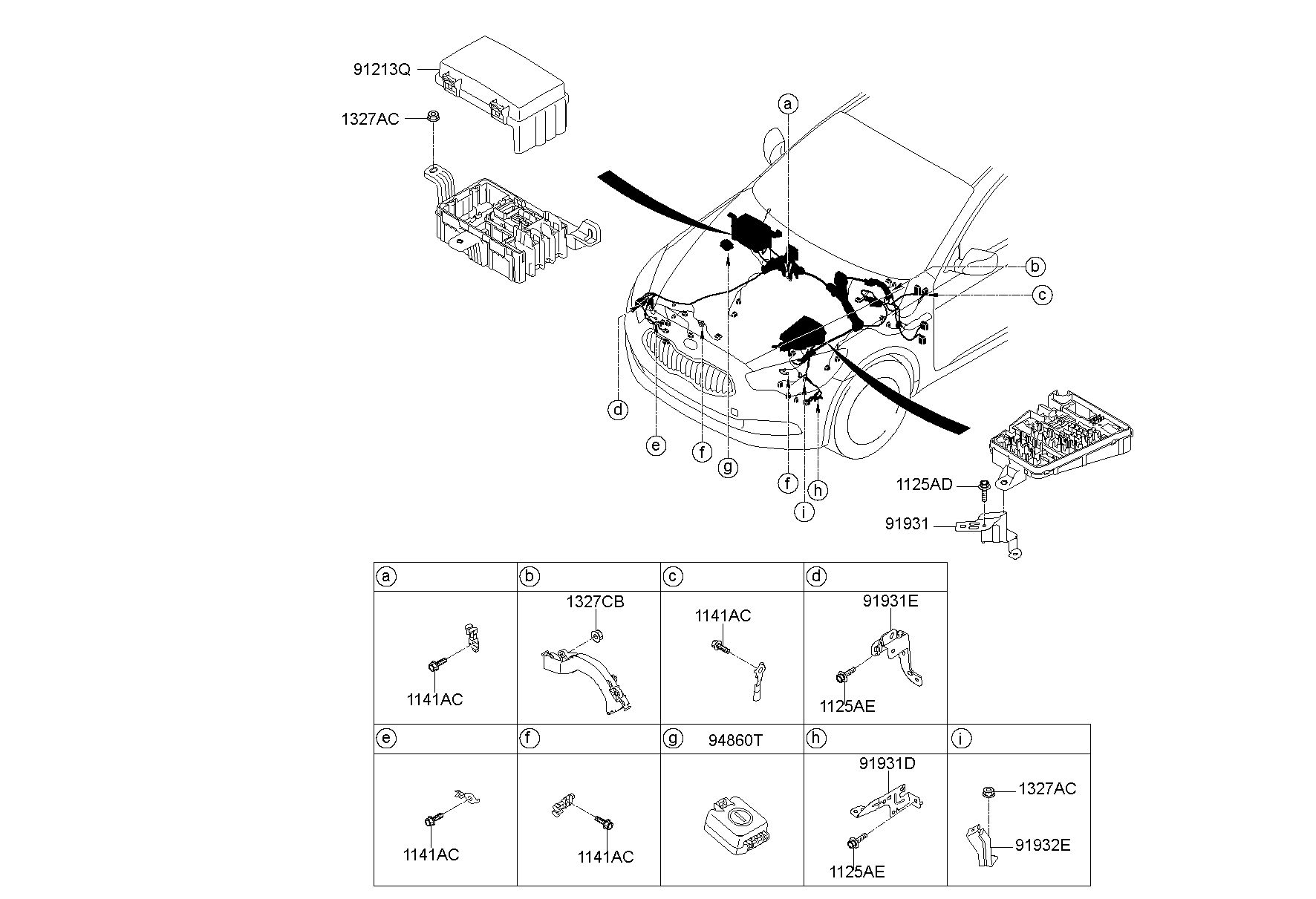 91213Q
1327AC
a
b
c
d
e
f
g
f
i
h
1125AD
91931

| a | b | c | d |
|---|---|---|---|
| 1141AC | 1327CB | 1141AC | 91931E 1125AE |

| e | f | g 94860T | h | i |
|---|---|---|---|---|
| 1141AC | 1141AC | | 91931D 1125AE | 1327AC 91932E |