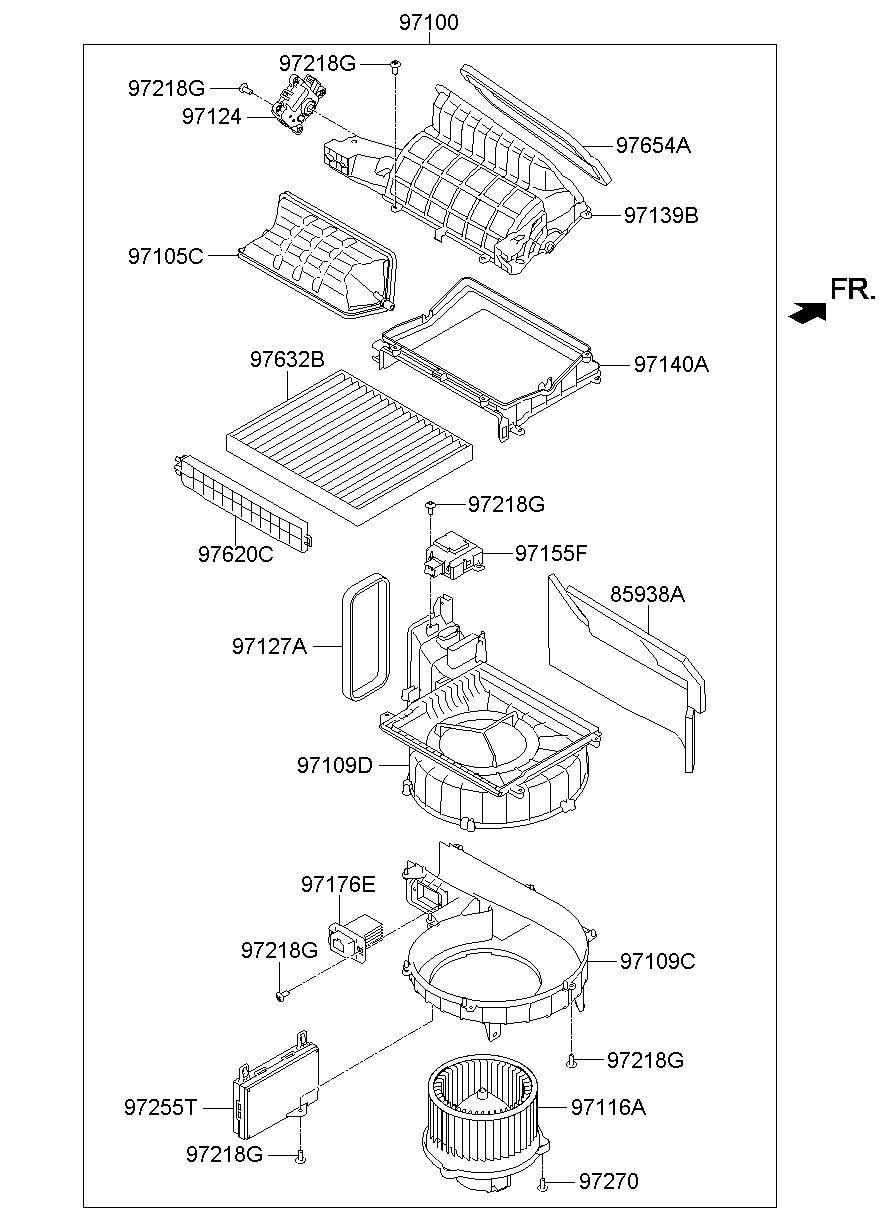 97100

97218G
97218G
97124
97654A
97139B
97105C
FR.
97632B
97140A
97218G
97620C
97155F
85938A
97127A
97109D
97176E
97218G
97109C
97218G
97255T
97116A
97218G
97270