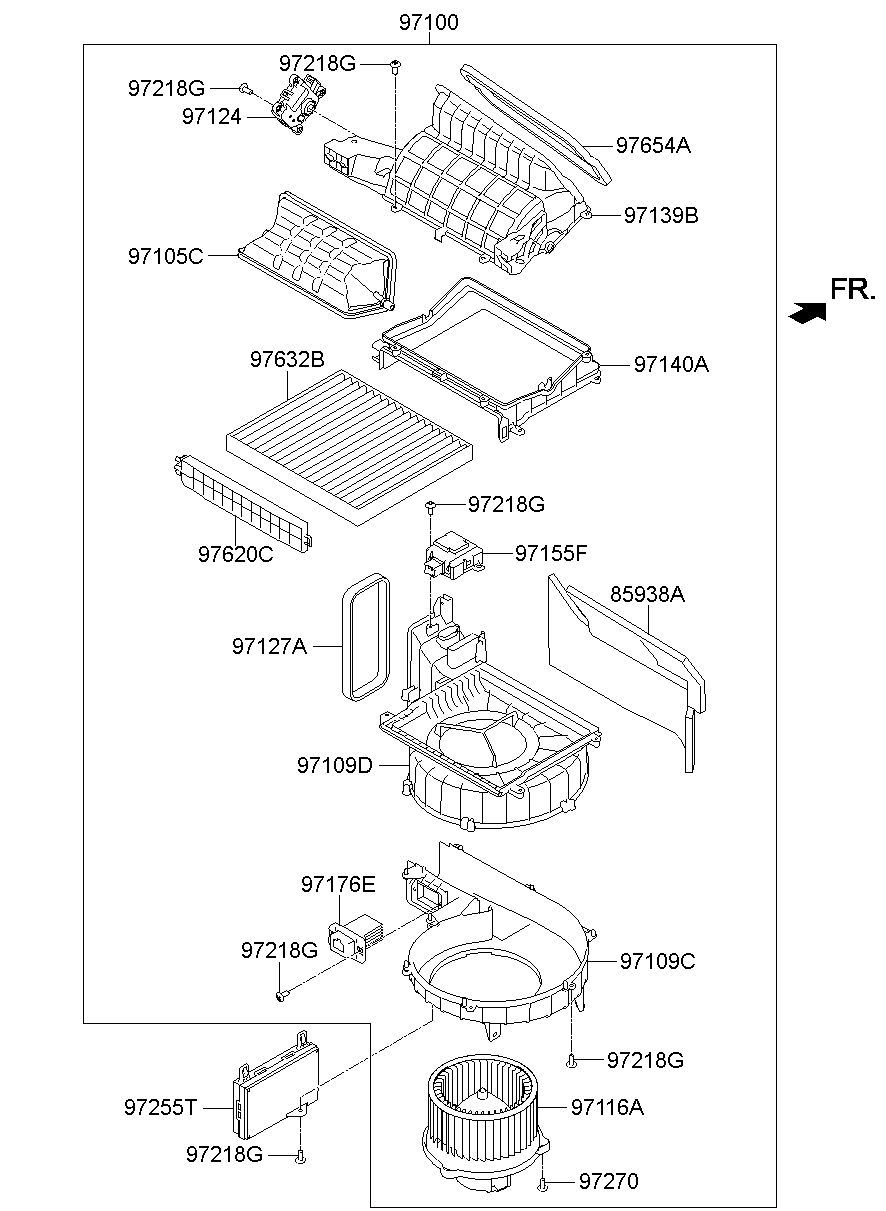 97100

97218G
97218G
97124
97654A
97139B
97105C
FR.
97632B
97140A
97218G
97620C
97155F
85938A
97127A
97109D
97176E
97218G
97109C
97218G
97255T
97116A
97218G
97270