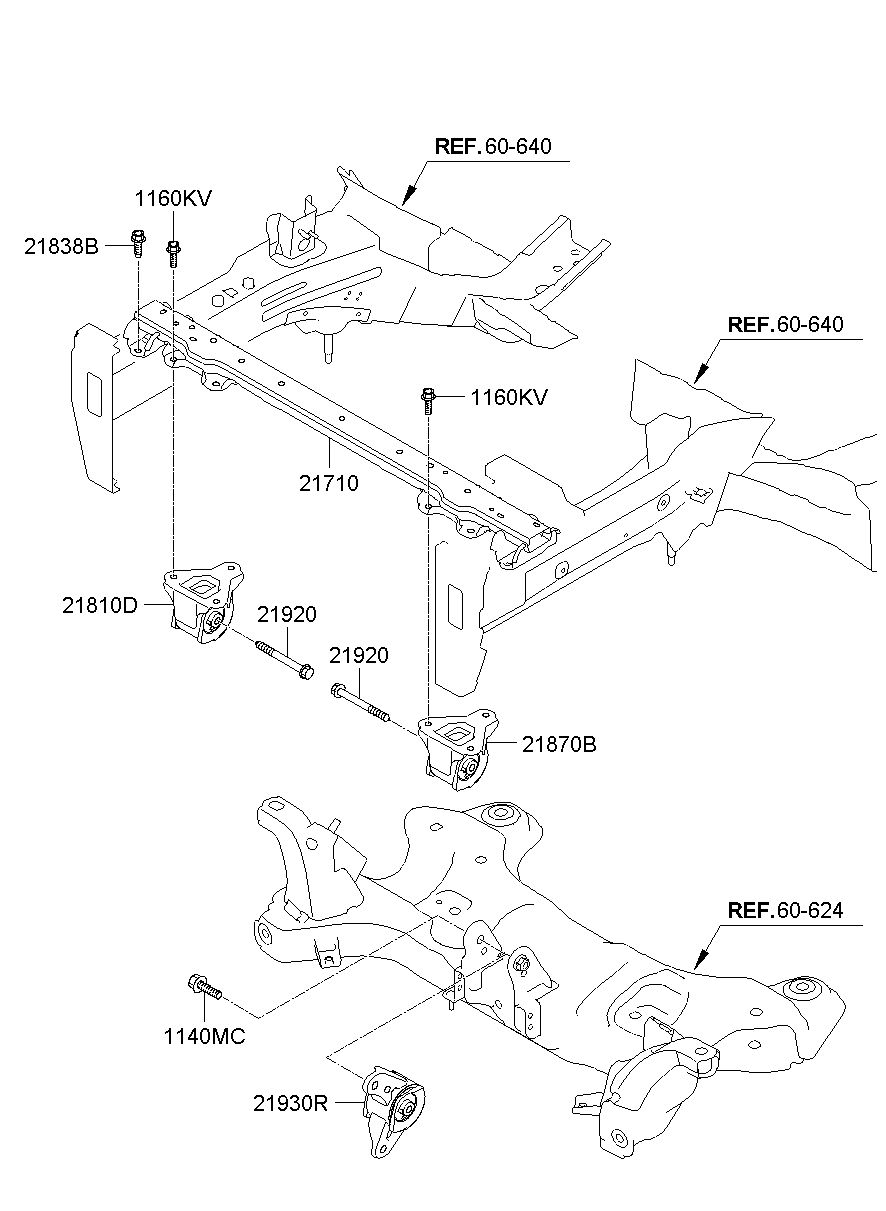 REF.60-640

1160KV

21838B

REF.60-640

1160KV

21710

21810D

21920

21920

21870B

REF.60-624

1140MC

21930R