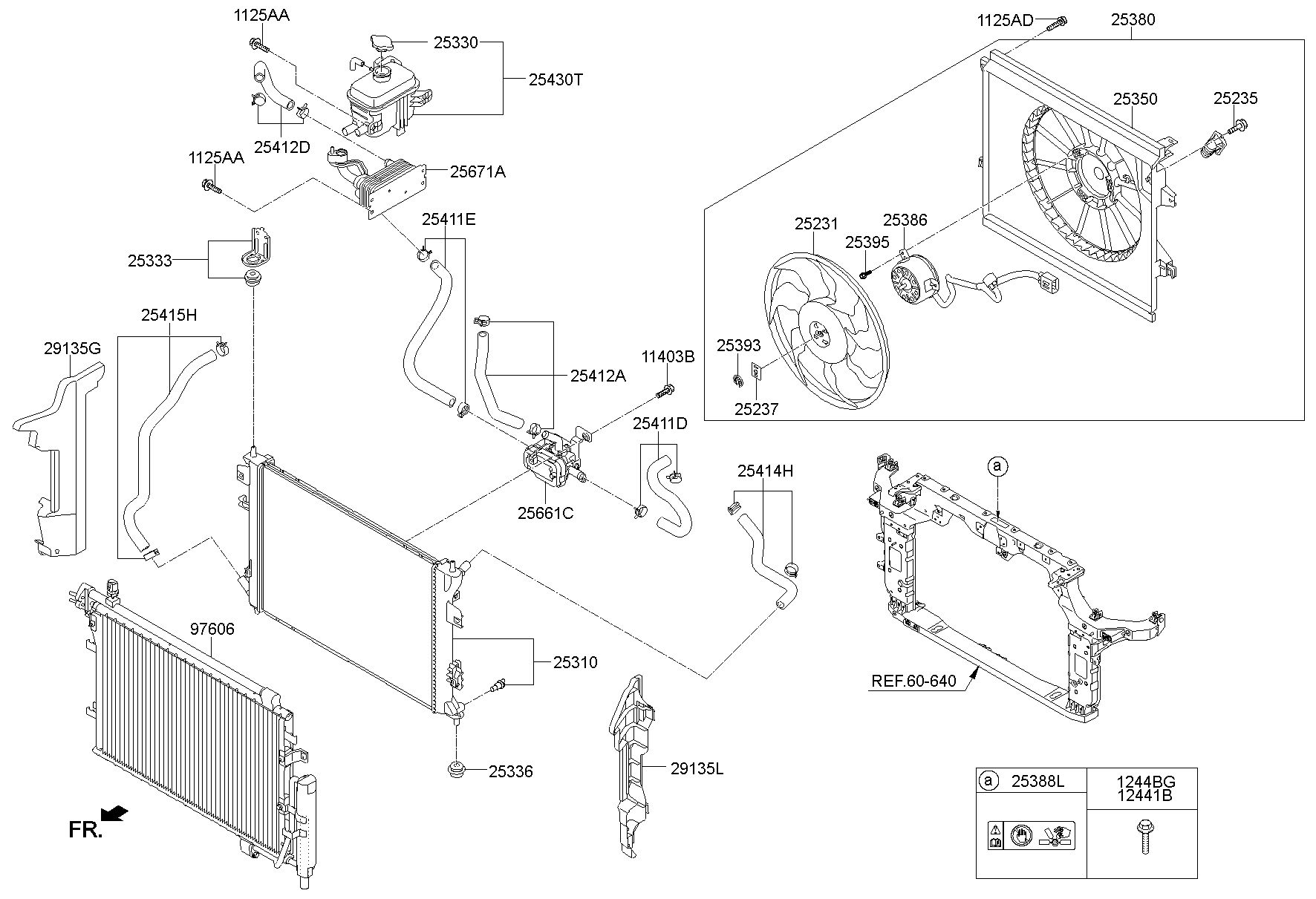 1125AA
25330
25430T
25412D
1125AA
25671A
25411E
25333
25415H
29135G
25412A
11403B
25411D
25661C
25414H
97606
25310
25336
29135L
FR.
1125AD
25380
25350
25235
25231
25386
25395
25393
25237
a
REF.60-640

| a 25388L | 1244BG 12441B |
|---|---|
| | |