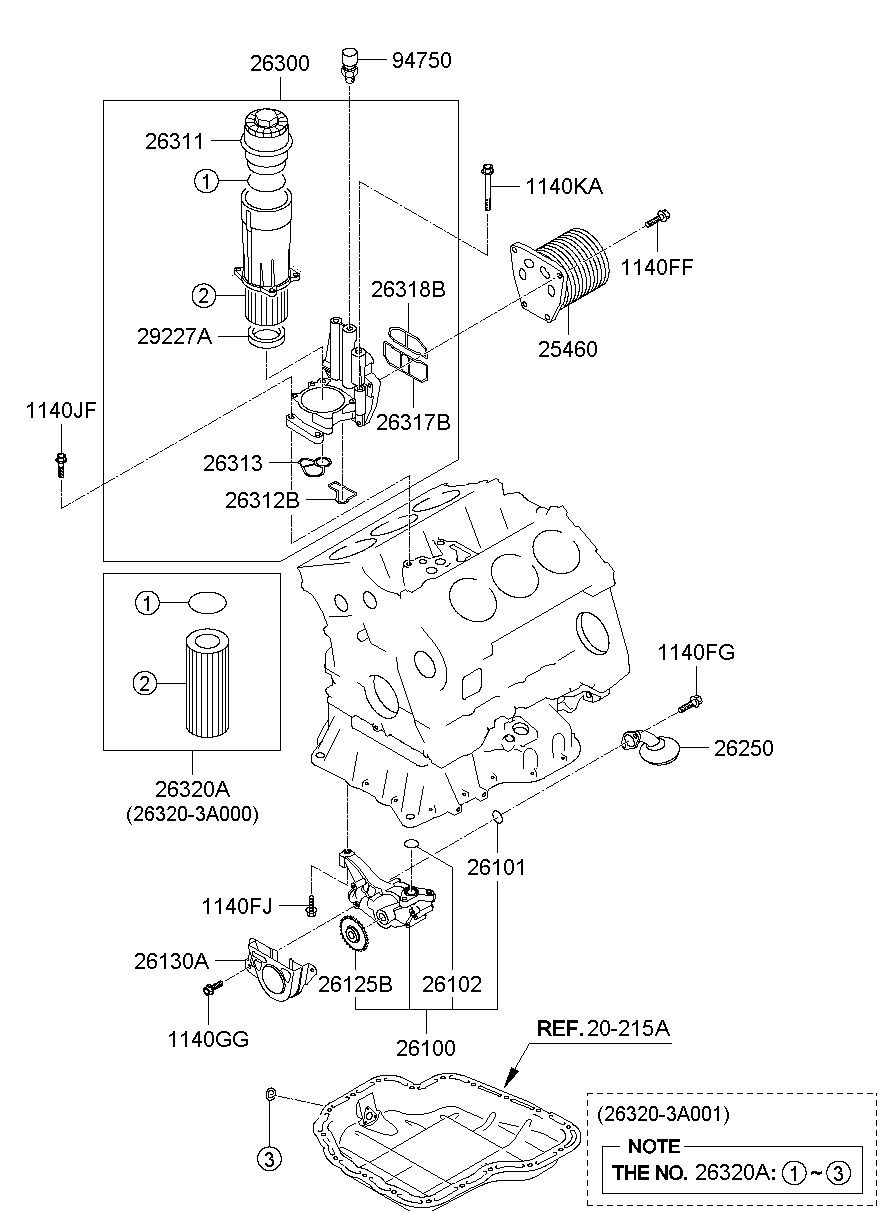 26300
94750
26311
1
1140KA
1140FF
2
26318B
29227A
25460
1140JF
26317B
26313
26312B
1
2
1140FG
26250
26320A
(26320-3A000)
26101
1140FJ
26130A
26125B
26102
1140GG
26100
REF. 20-215A
3
(26320-3A001)
NOTE
THE NO. 26320A: 1 ~ 3