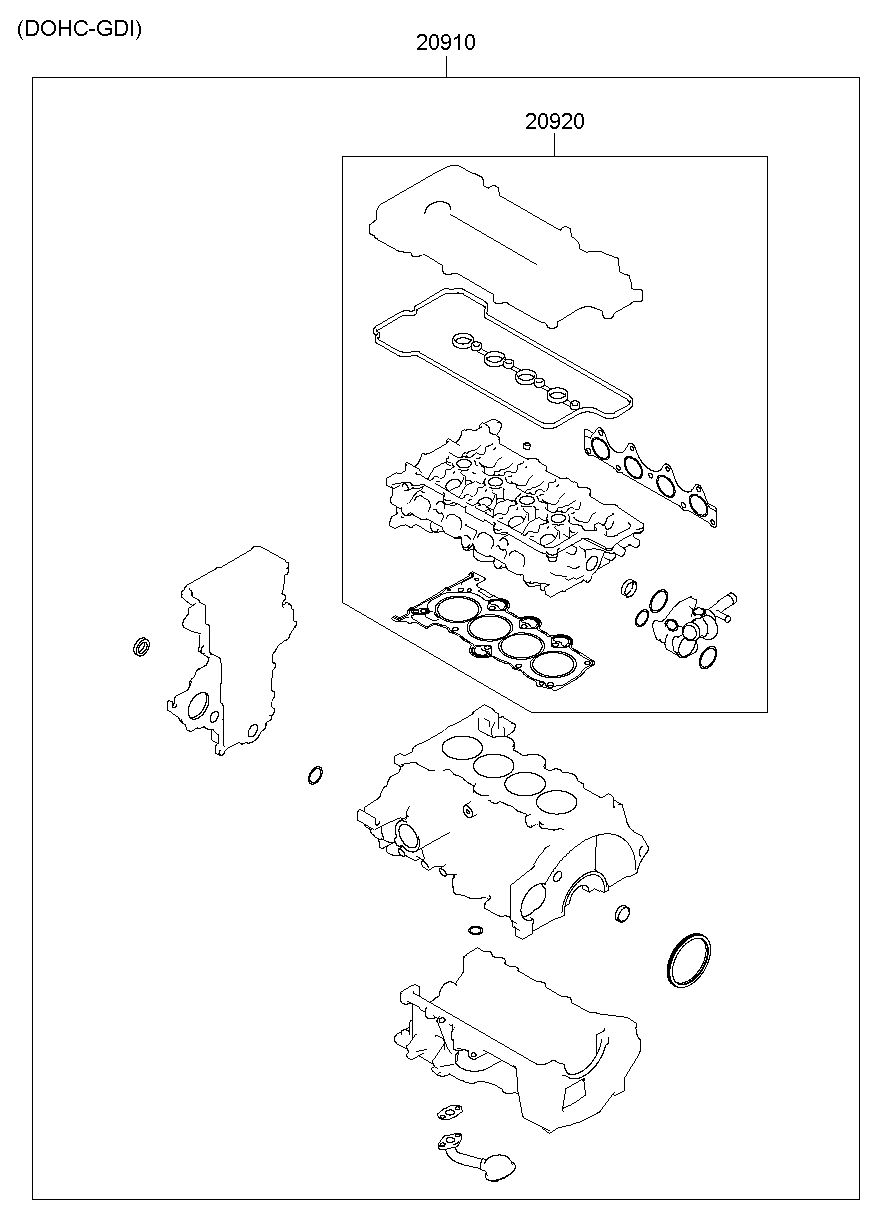 (DOHC-GDI)

20910

20920