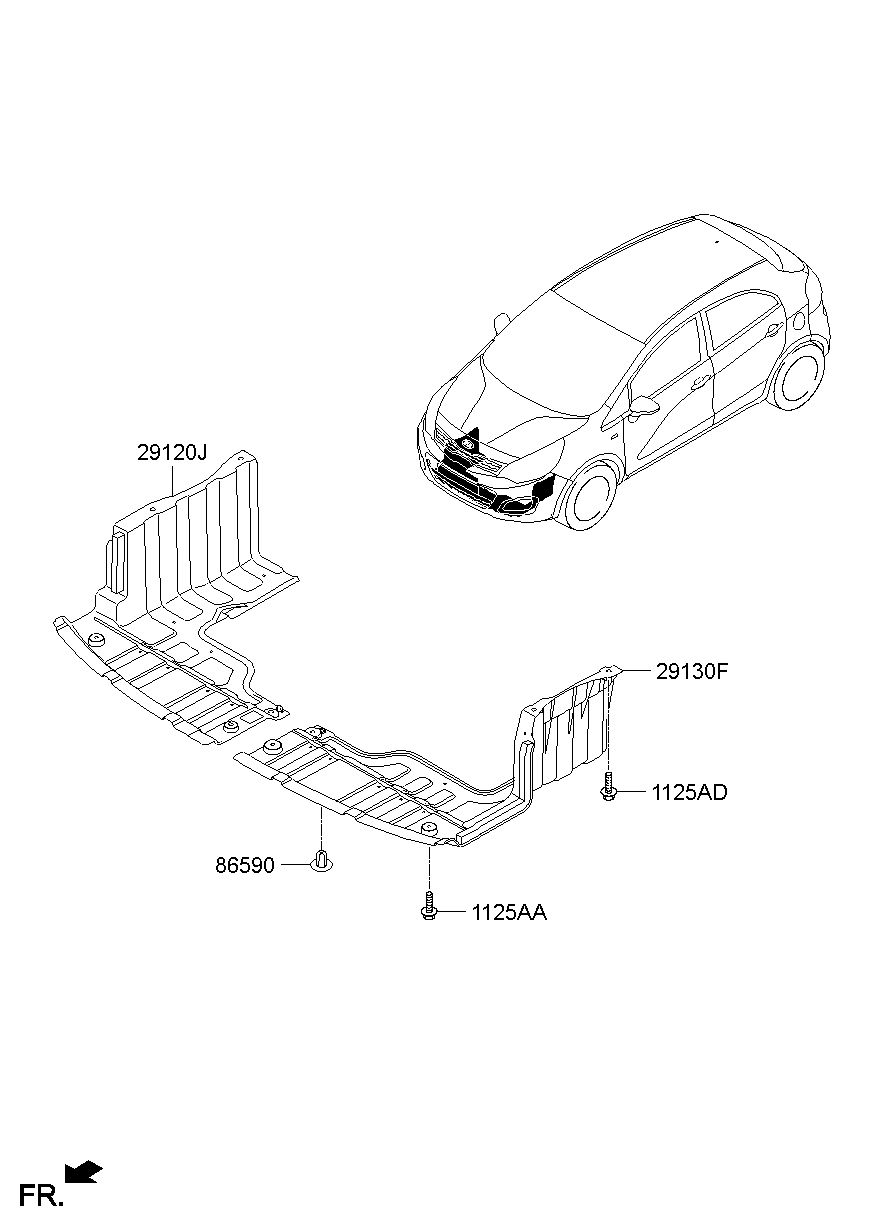 29120J

29130F

1125AD

86590

1125AA

FR.