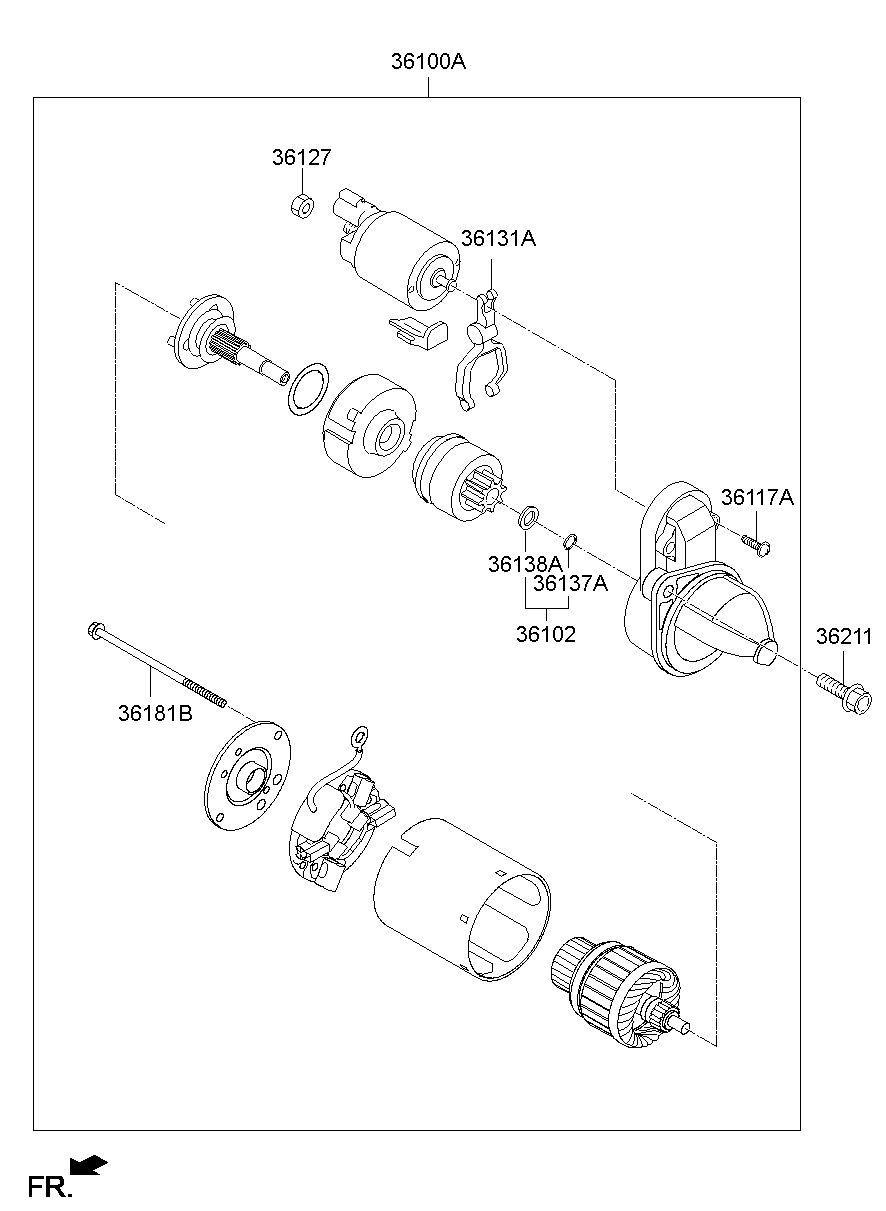 36100A

36127

36131A

36117A

36138A
36137A

36102

36211

36181B

FR.