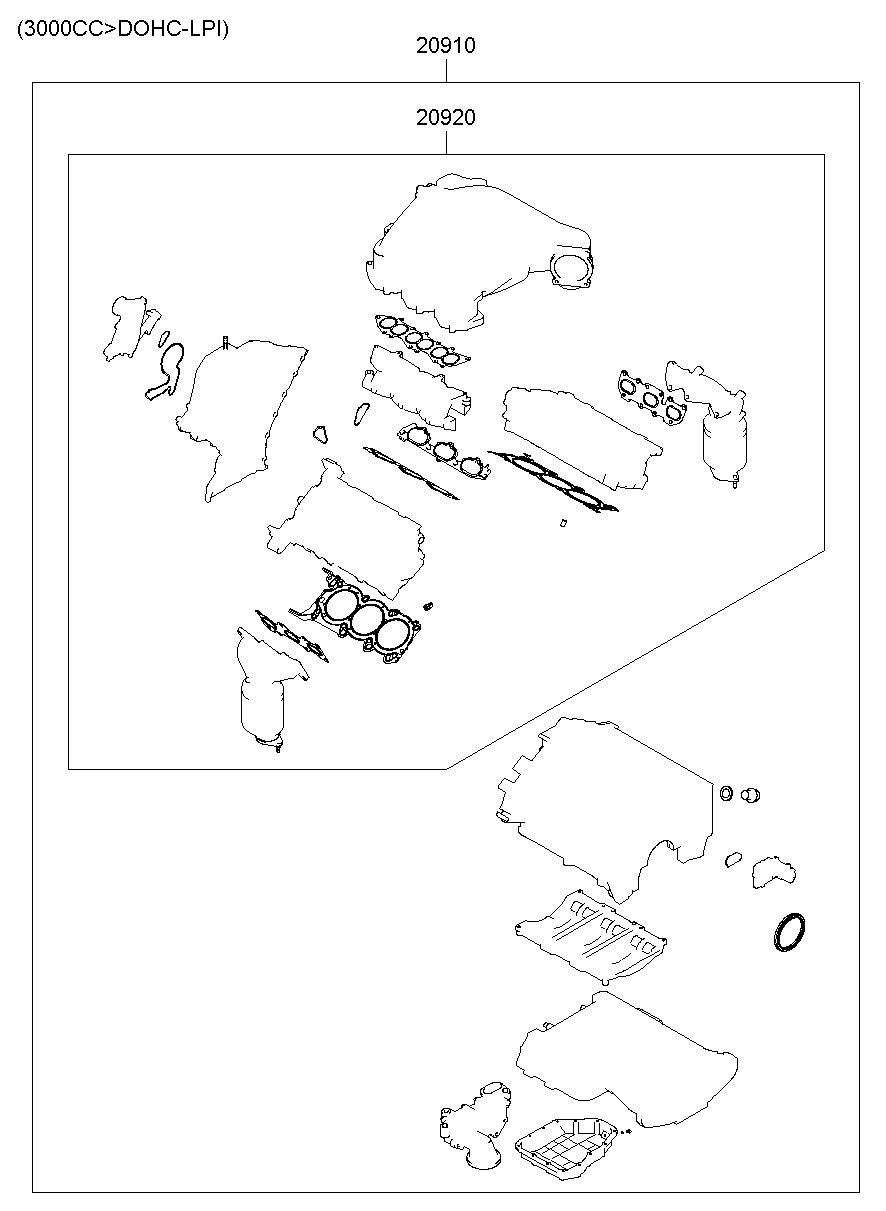 (3000CC>DOHC-LPI)

20910

20920