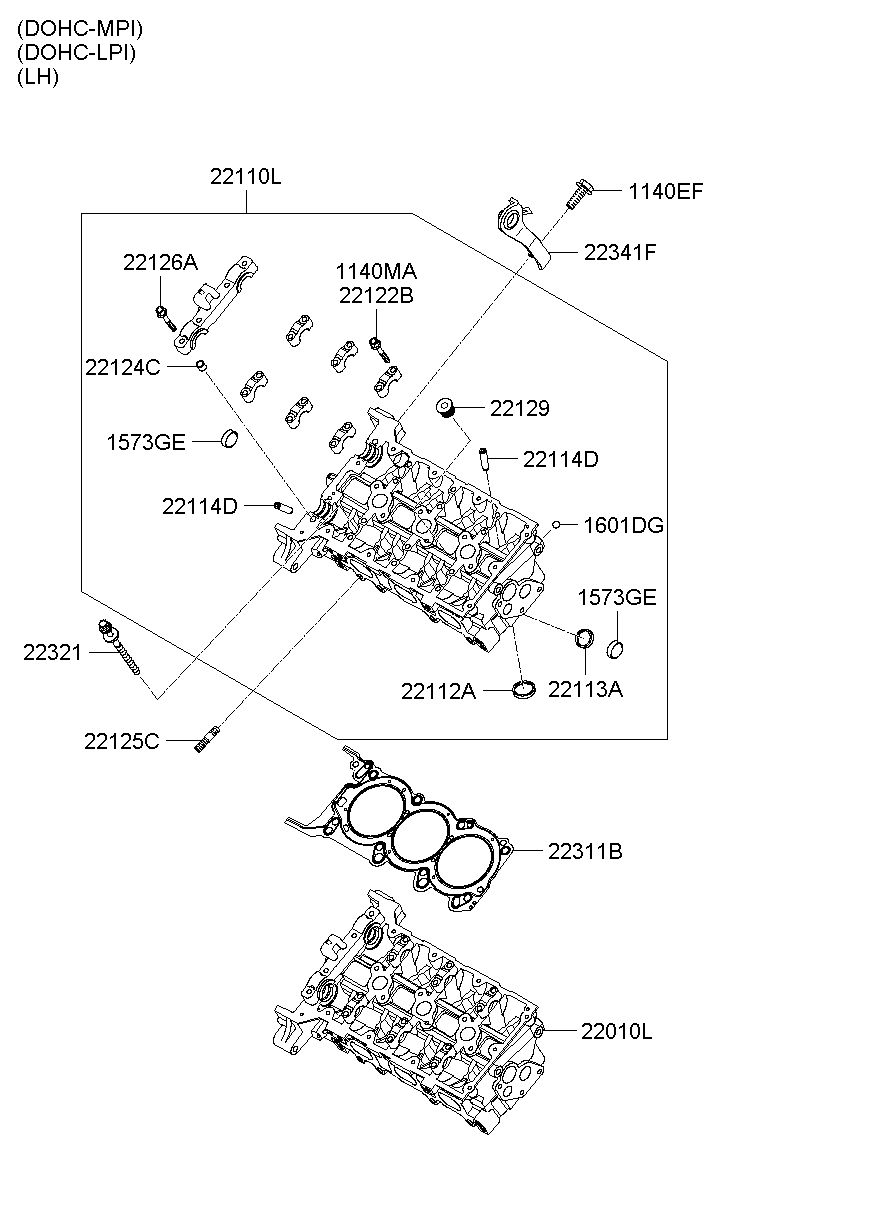 (DOHC-MPI)
(DOHC-LPI)
(LH)

22110L
1140EF
22341F
22126A
1140MA
22122B
22124C
22129
1573GE
22114D
22114D
1601DG
1573GE
22321
22112A
22113A
22125C
22311B
22010L