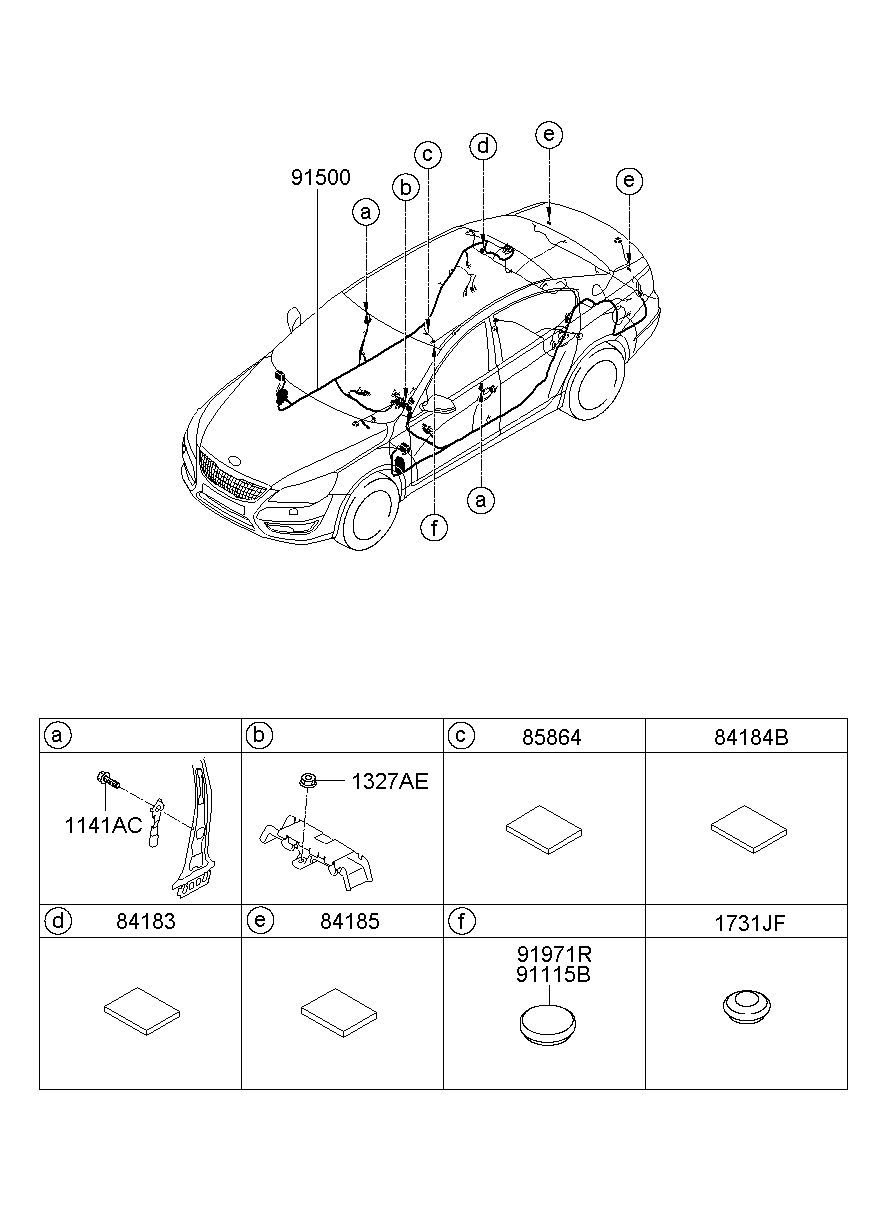 91500

a

b

c

d

e

e

a

f

| a | b | c 85864 | 84184B |
|---|---|---|---|
| 1141AC | 1327AE | | |
| d 84183 | e 84185 | f | 1731JF |
| | | 91971R 91115B | |