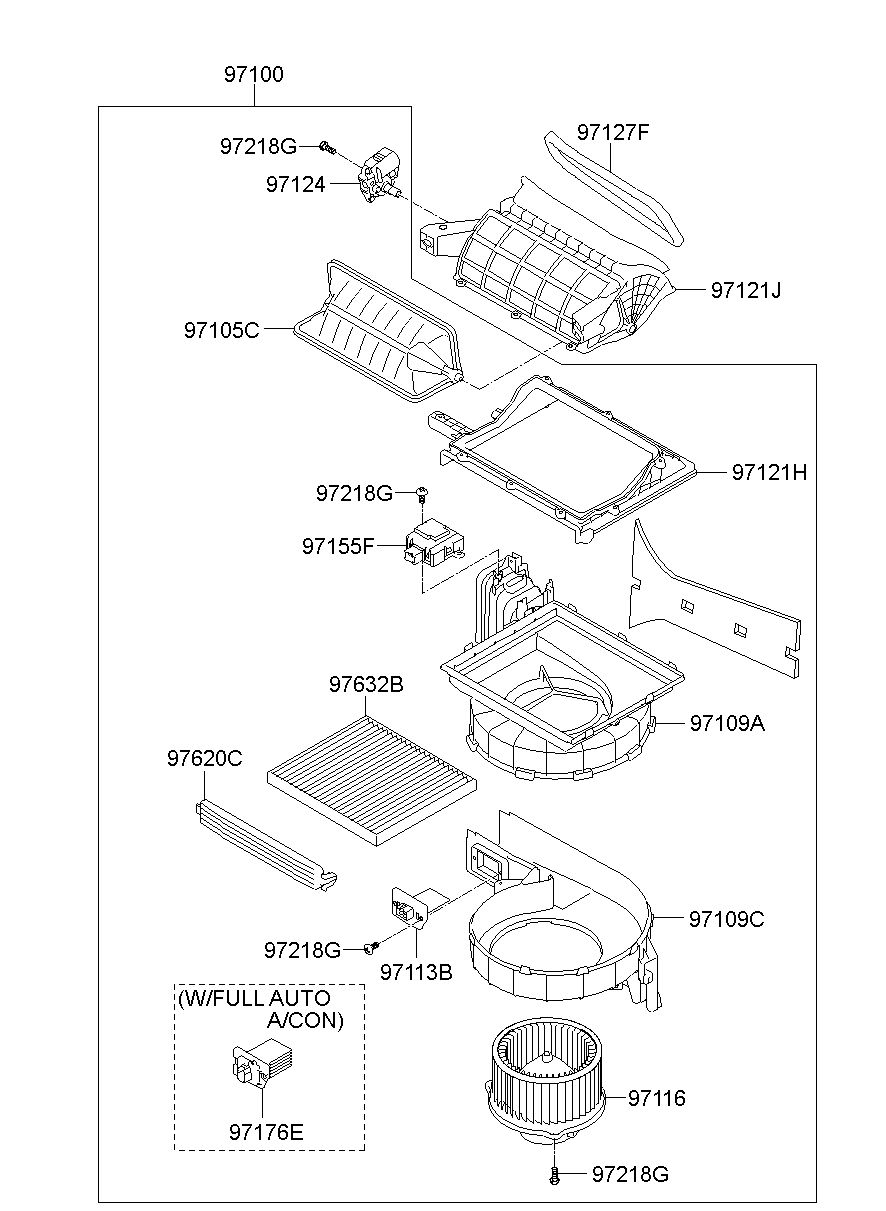 97100

97218G

97124

97127F

97121J

97105C

97121H

97218G

97155F

97632B

97109A

97620C

97109C

97218G

97113B

(W/FULL AUTO A/CON)

97176E

97116

97218G