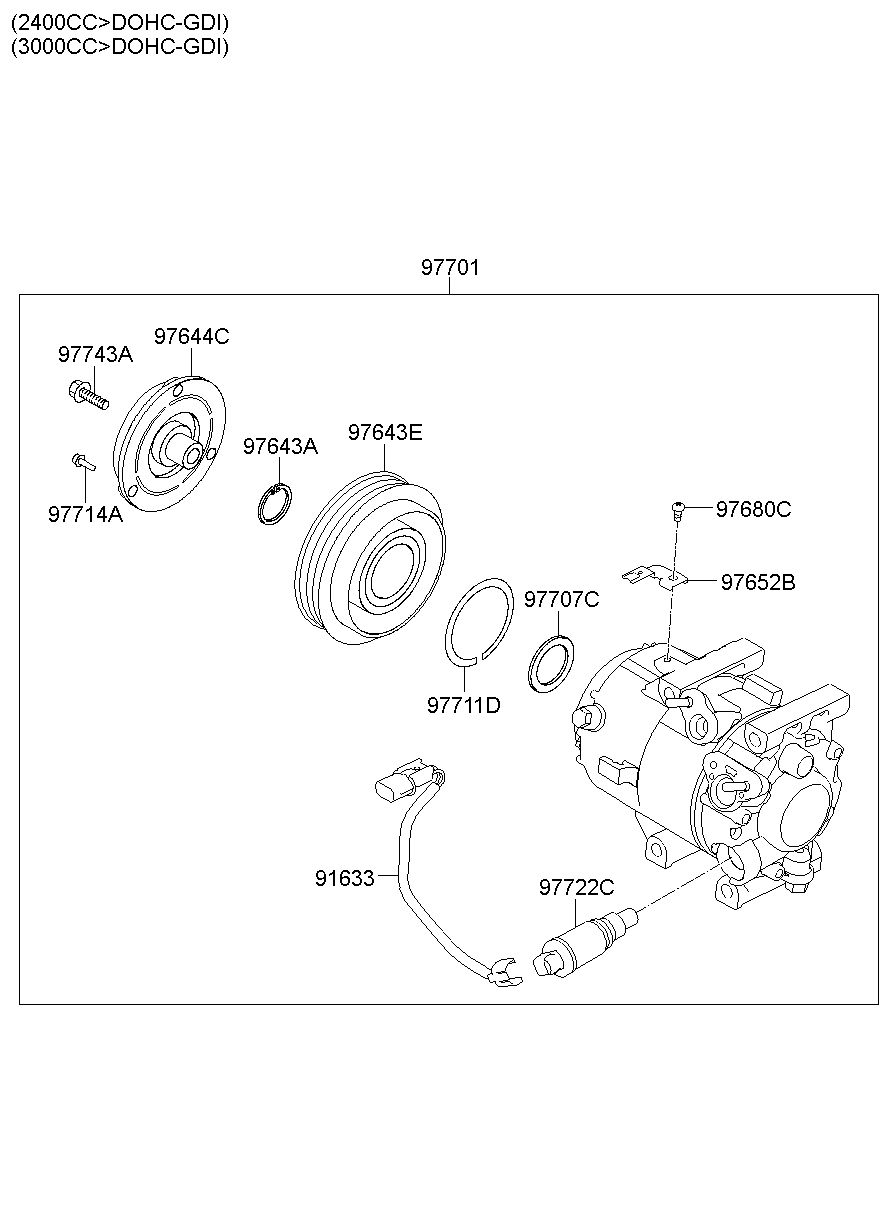 (2400CC>DOHC-GDI)
(3000CC>DOHC-GDI)

97701

97743A
97644C
97714A
97643A
97643E
97680C
97652B
97707C
97711D
91633
97722C