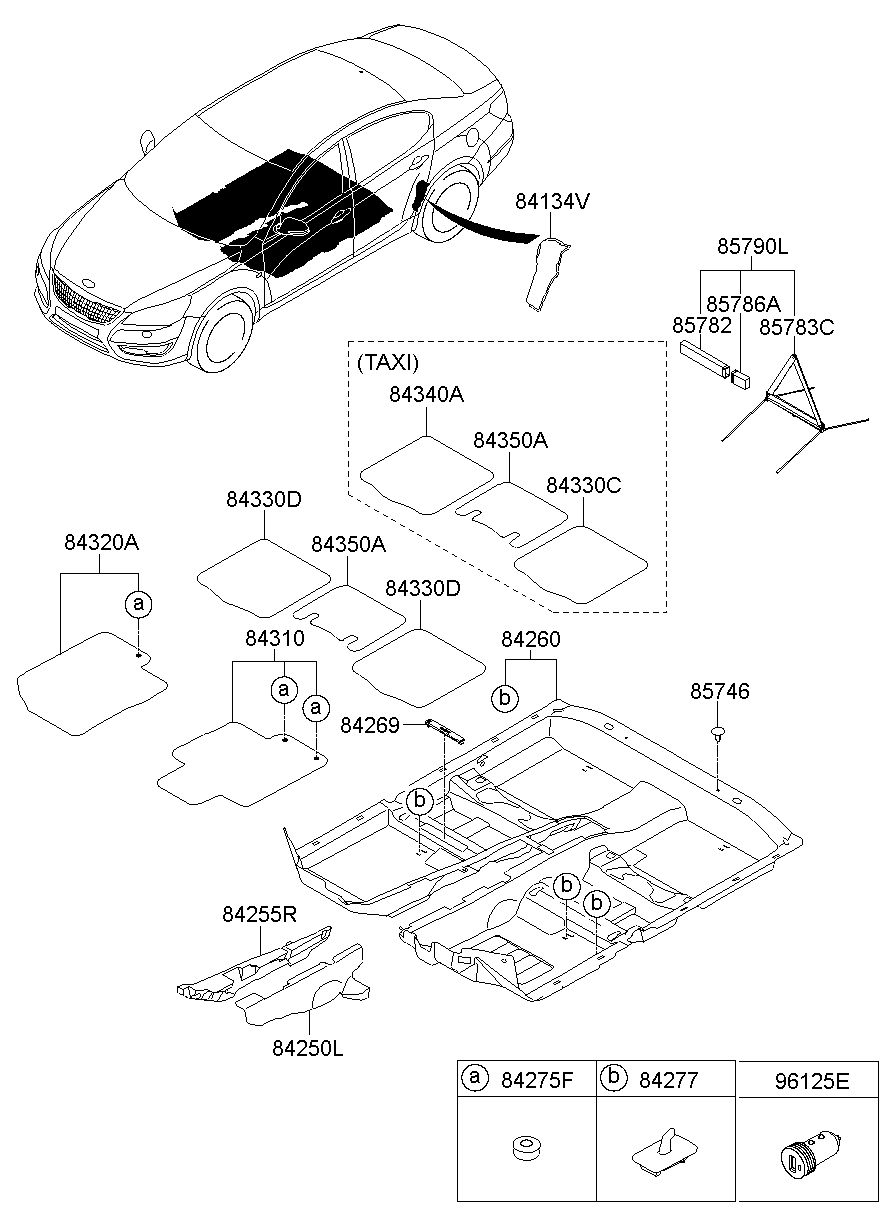 84134V

85790L
85786A
85782
85783C

(TAXI)
84340A
84350A
84330C

84330D
84350A
84330D

84320A
a

84310
a
a

84260
b

85746

84269

b

b
b

84255R

84250L

| ⓐ 84275F | ⓑ 84277 | 96125E |
|---|---|---|
| | | |