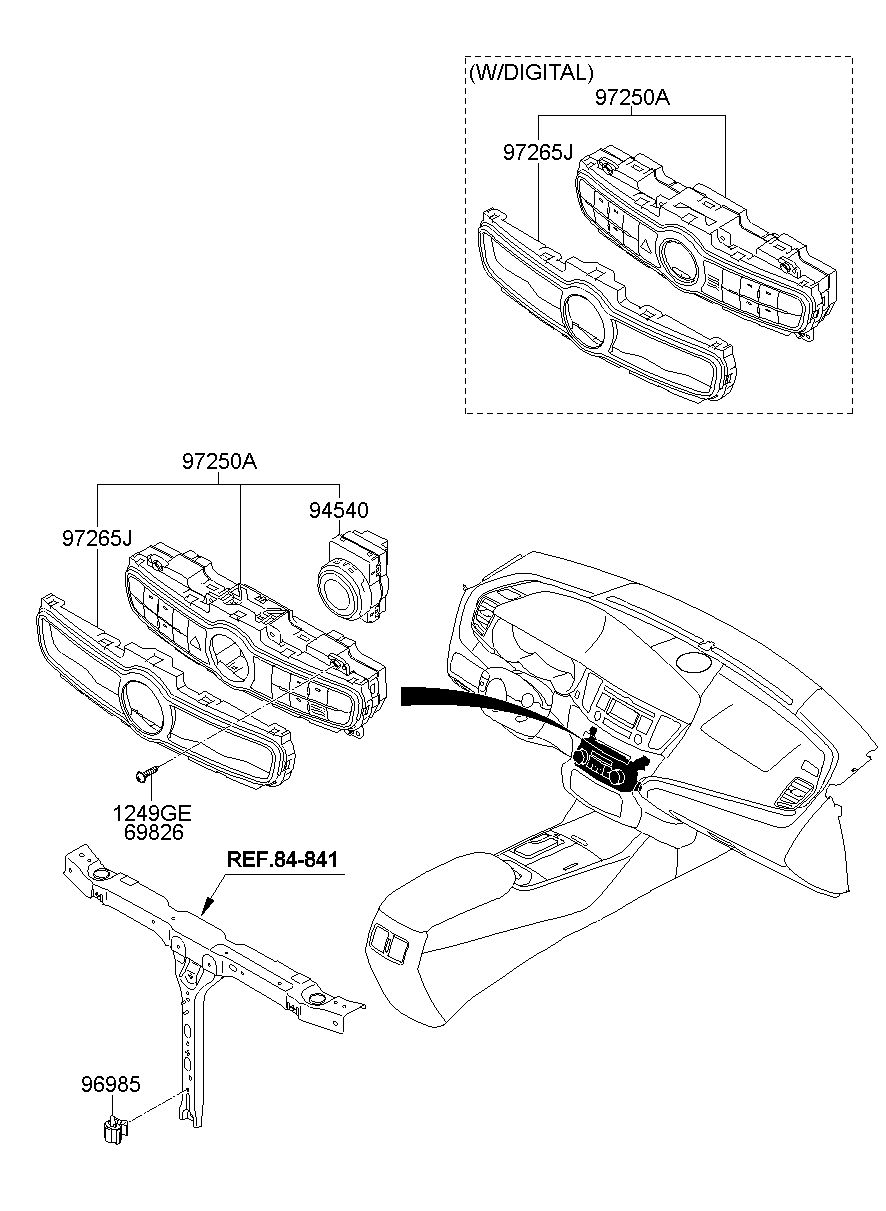 (W/DIGITAL)
97250A
97265J

97250A
94540
97265J

1249GE
69826

REF.84-841

96985