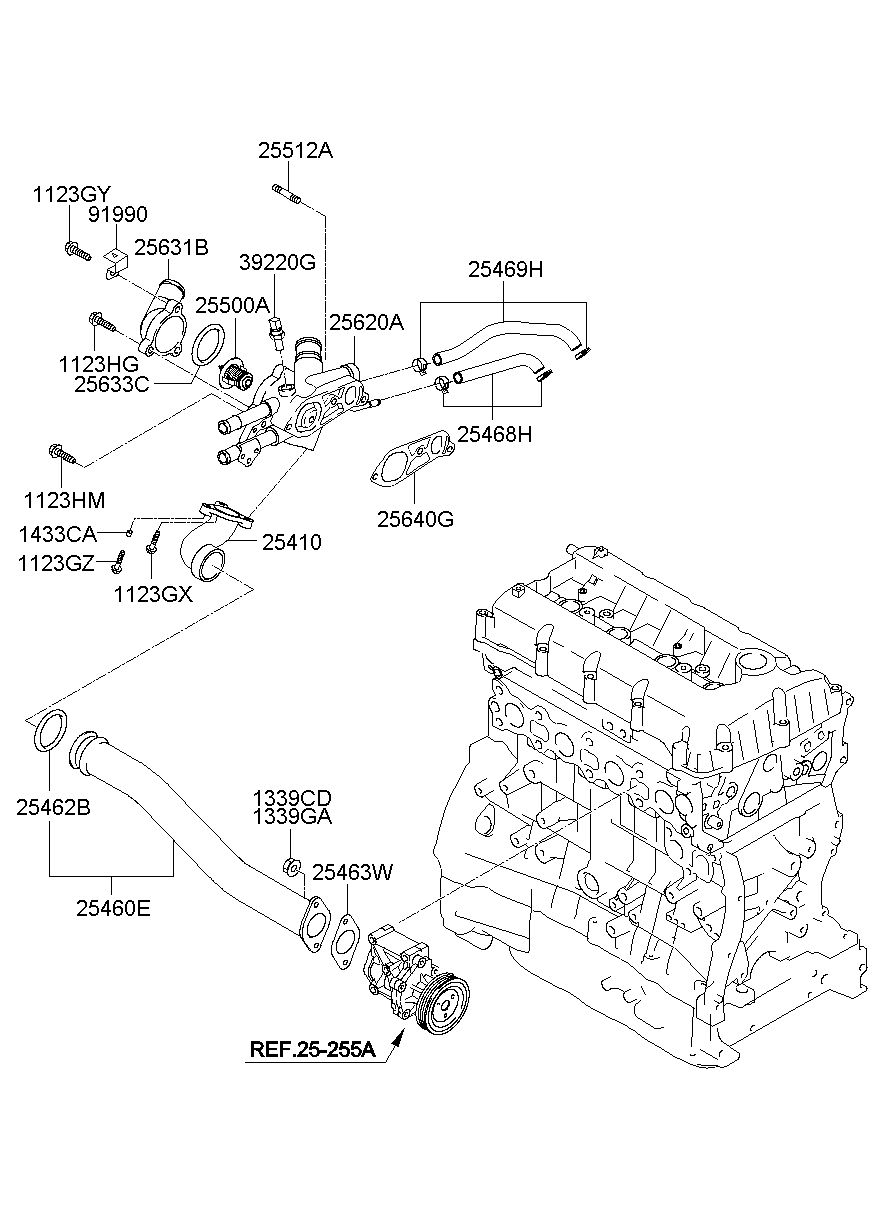 25512A

1123GY

91990

25631B

39220G

25469H

25500A

25620A

1123HG

25633C

25468H

1123HM

25640G

1433CA

25410

1123GZ

1123GX

25462B

1339CD
1339GA

25463W

25460E

REF.25-255A