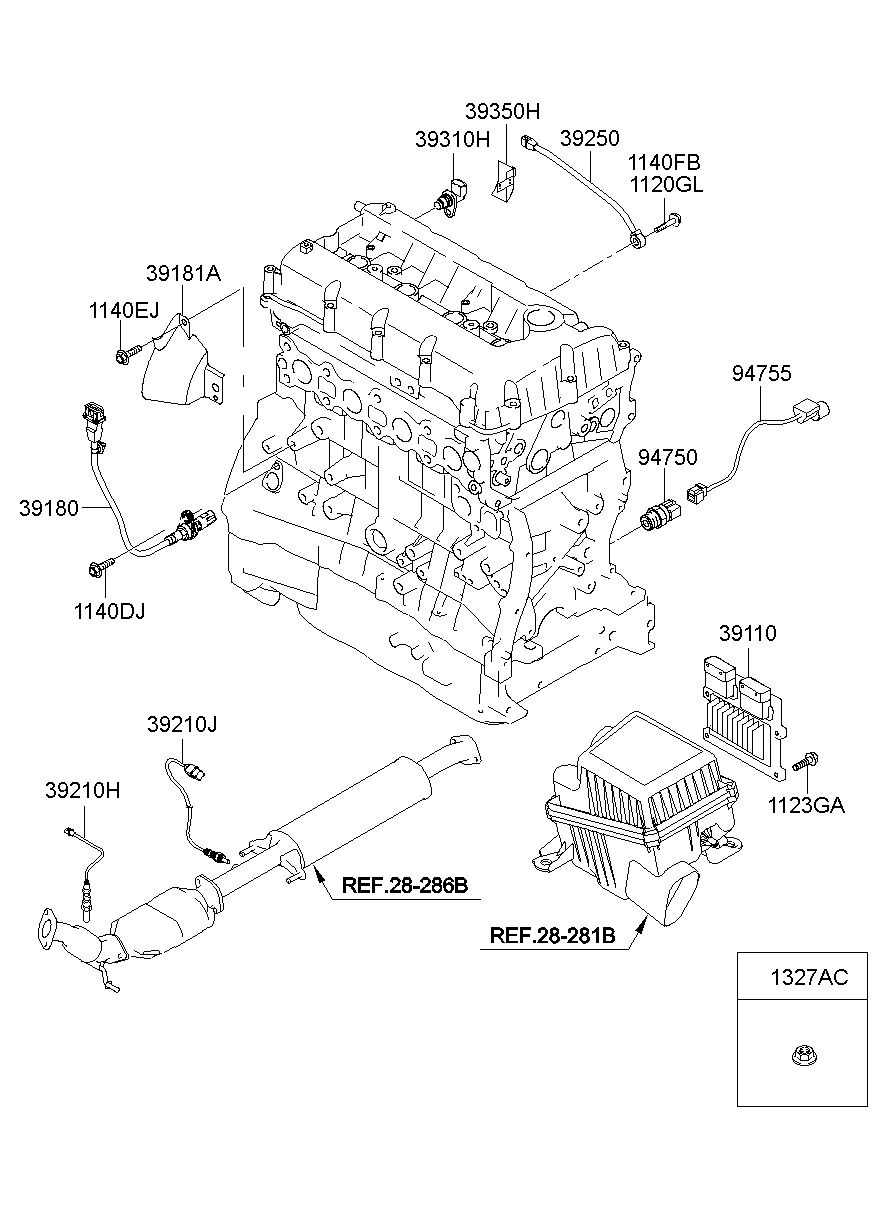 39350H
39310H
39250
1140FB
1120GL
39181A
1140EJ
94755
94750
39180
1140DJ
39110
39210J
39210H
1123GA
REF.28-286B
REF.28-281B
1327AC