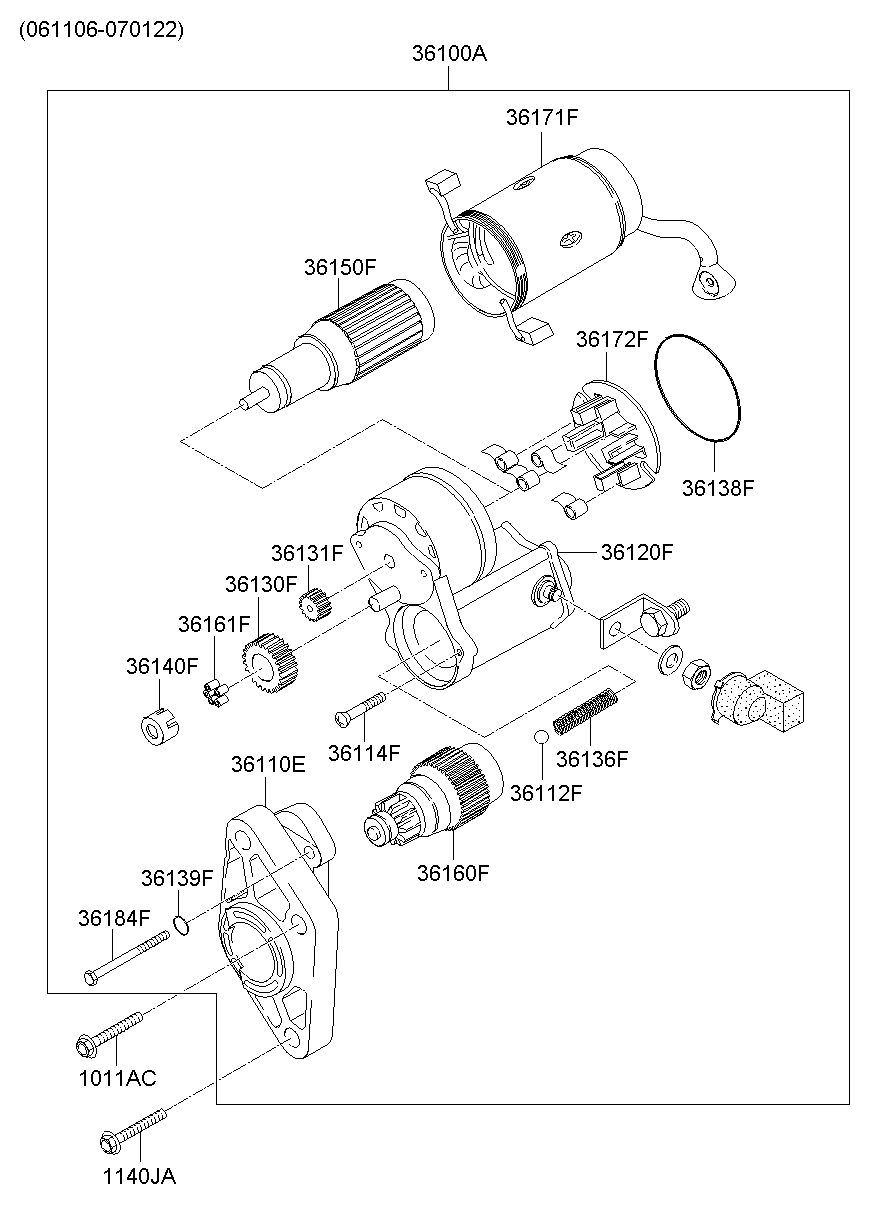 (061106-070122)

36100A

36171F

36150F

36172F

36138F

36131F

36120F

36130F

36161F

36140F

36114F

36136F

36112F

36110E

36160F

36139F

36184F

1011AC

1140JA