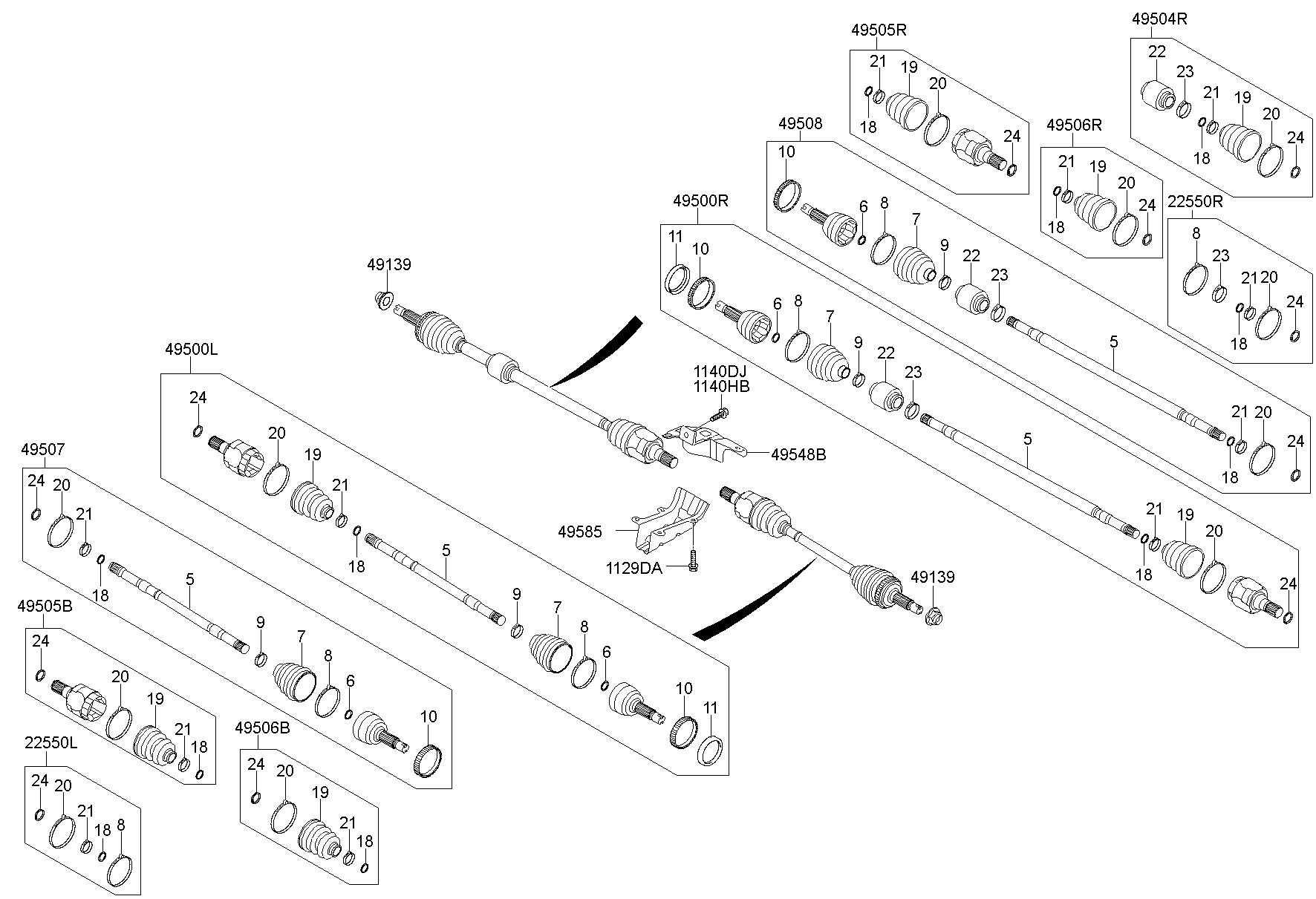 49505R
21
19
20
18
24

49504R
22
23
21
19
20
18
24

49508
10
6
8
7
9
22
23
5
21
20
18
24

49506R
21
19
20
24
18

22550R
8
23
21
20
24
18

49500R
11
10
6
8
7
9
22
23
5
21
19
20
18
24

49139

1140DJ
1140HB
49548B

49585
1129DA

49139

49500L
24
20
19
21
18
5
9
7
8
6
10
11

49507
24
20
21
18
5
9
7
8
6
10

49505B
24
20
19
21
18

22550L
24
20
21
18
8

49506B
24
20
19
21
18