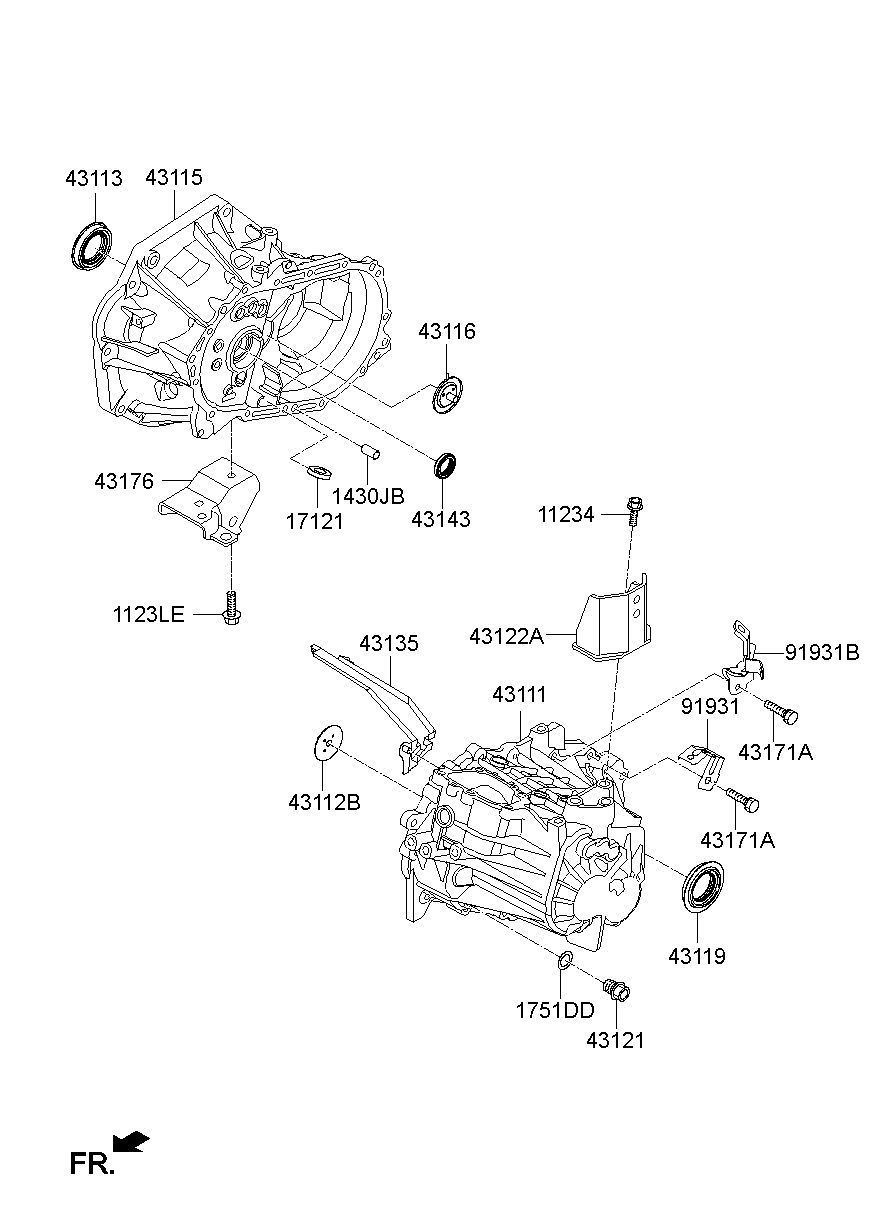 43113
43115
43116
43176
17121
1430JB
43143
11234
1123LE
43135
43122A
91931B
43111
91931
43171A
43112B
43171A
43119
1751DD
43121
FR.