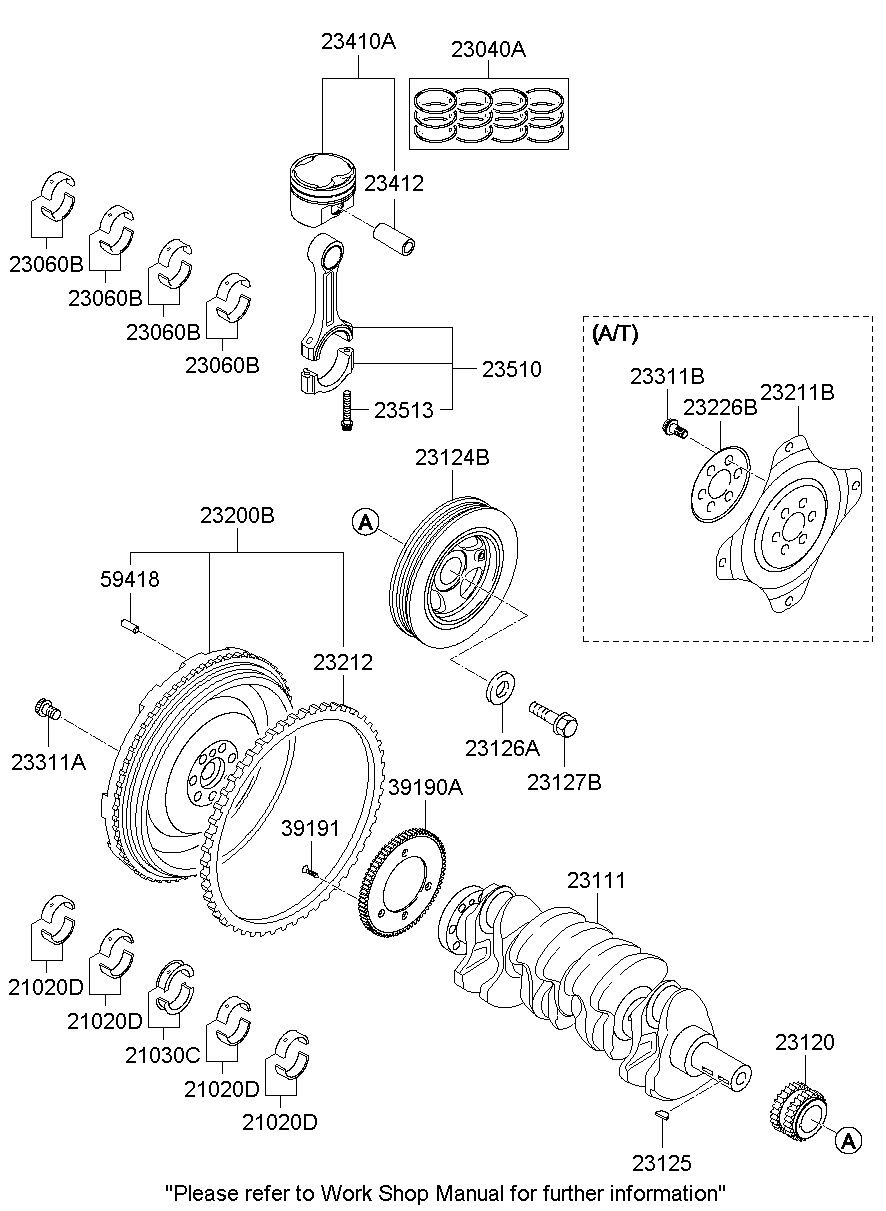 23410A
23040A
23412
23060B
23060B
23060B
23060B
23510
23513
(A/T)
23311B
23226B
23211B
23124B
A
23200B
59418
23212
23311A
23126A
23127B
39190A
39191
23111
21020D
21020D
21030C
21020D
21020D
23120
A
23125
"Please refer to Work Shop Manual for further information"