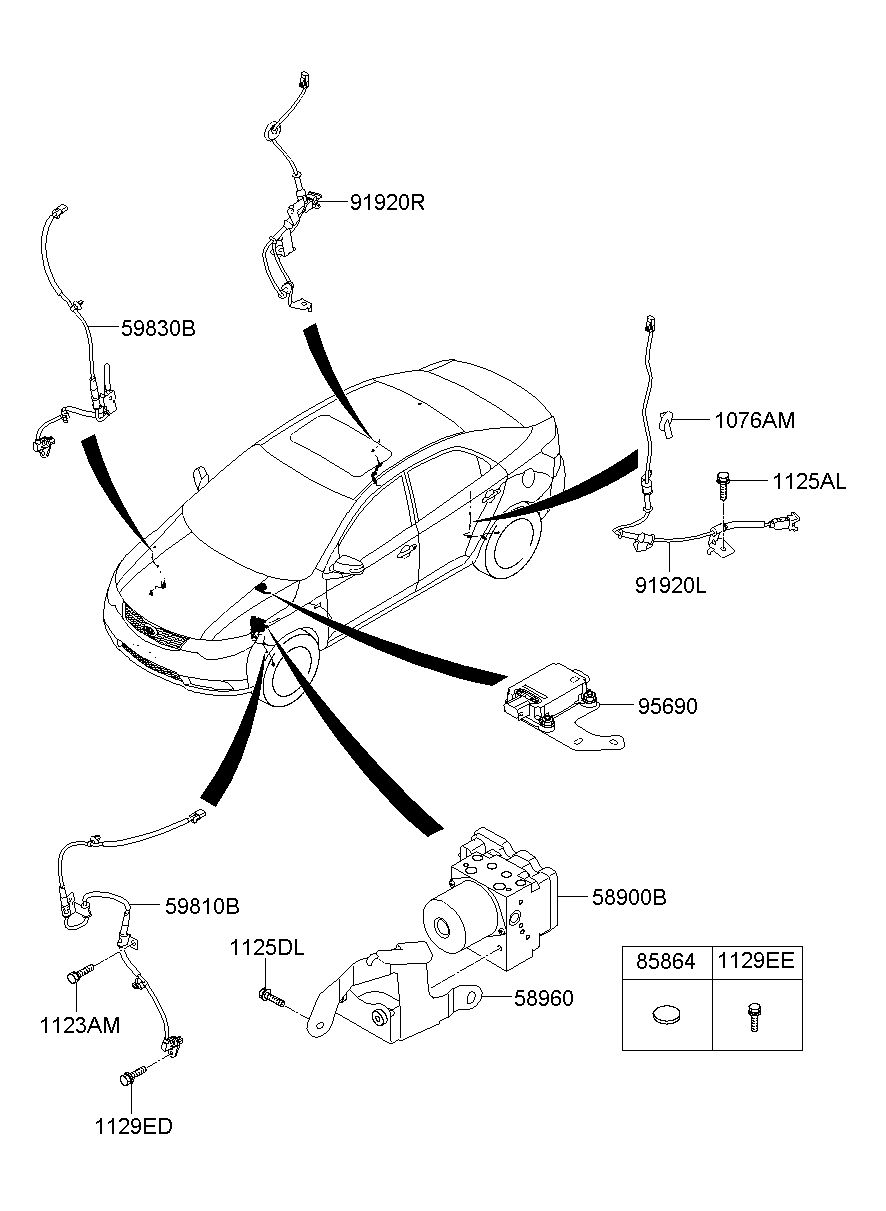 91920R

59830B

1076AM

1125AL

91920L

95690

59810B

58900B

1125DL

58960

1123AM

1129ED

| 85864 | 1129EE |
|---|---|
| | |