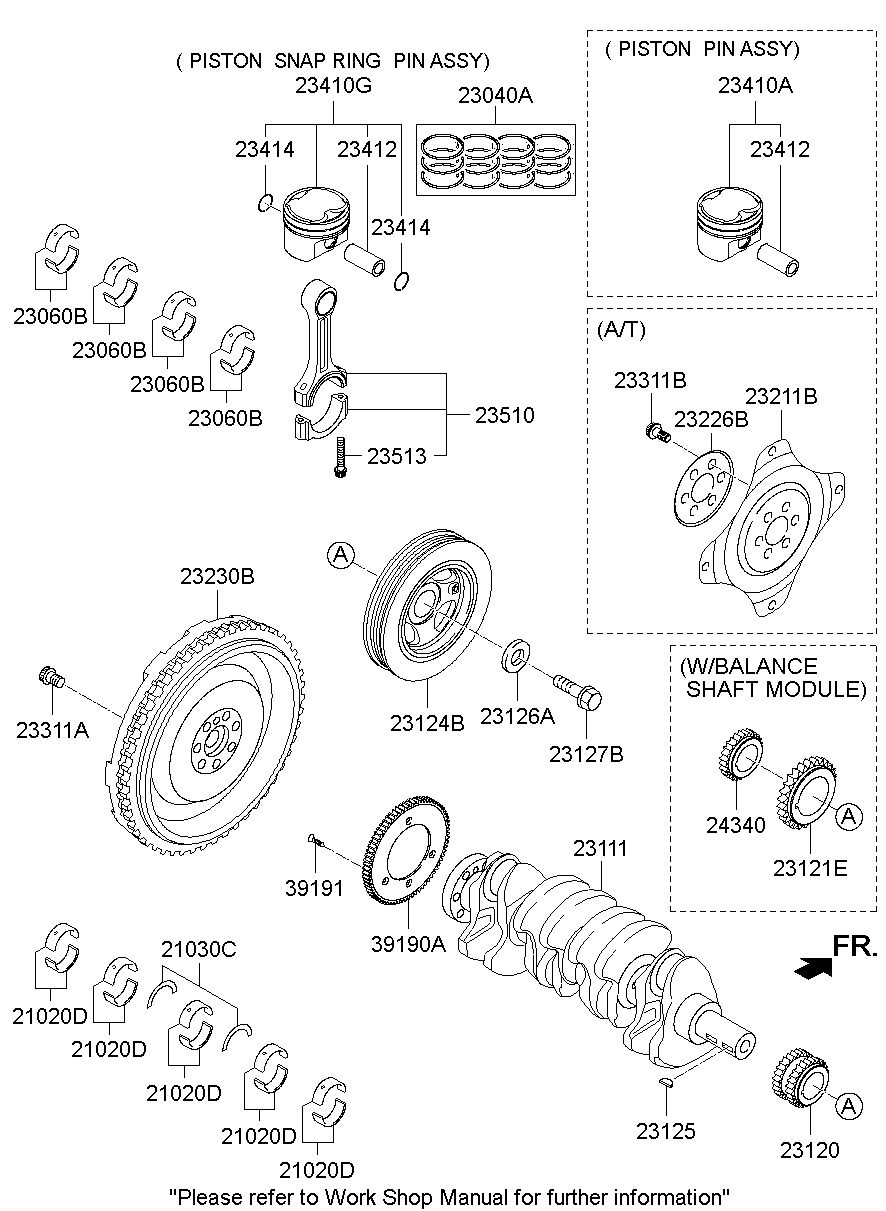 ( PISTON SNAP RING PIN ASSY)
23410G
23040A
23414
23412
23414
23060B
23060B
23060B
23060B
23510
23513

( PISTON PIN ASSY)
23410A
23412

(A/T)
23311B
23226B
23211B

A
23230B
23311A
23124B
23126A
23127B

(W/BALANCE SHAFT MODULE)
24340
23121E
A

39191
39190A
23111
FR.
21030C
21020D
21020D
21020D
21020D
21020D
23125
23120
A
"Please refer to Work Shop Manual for further information"