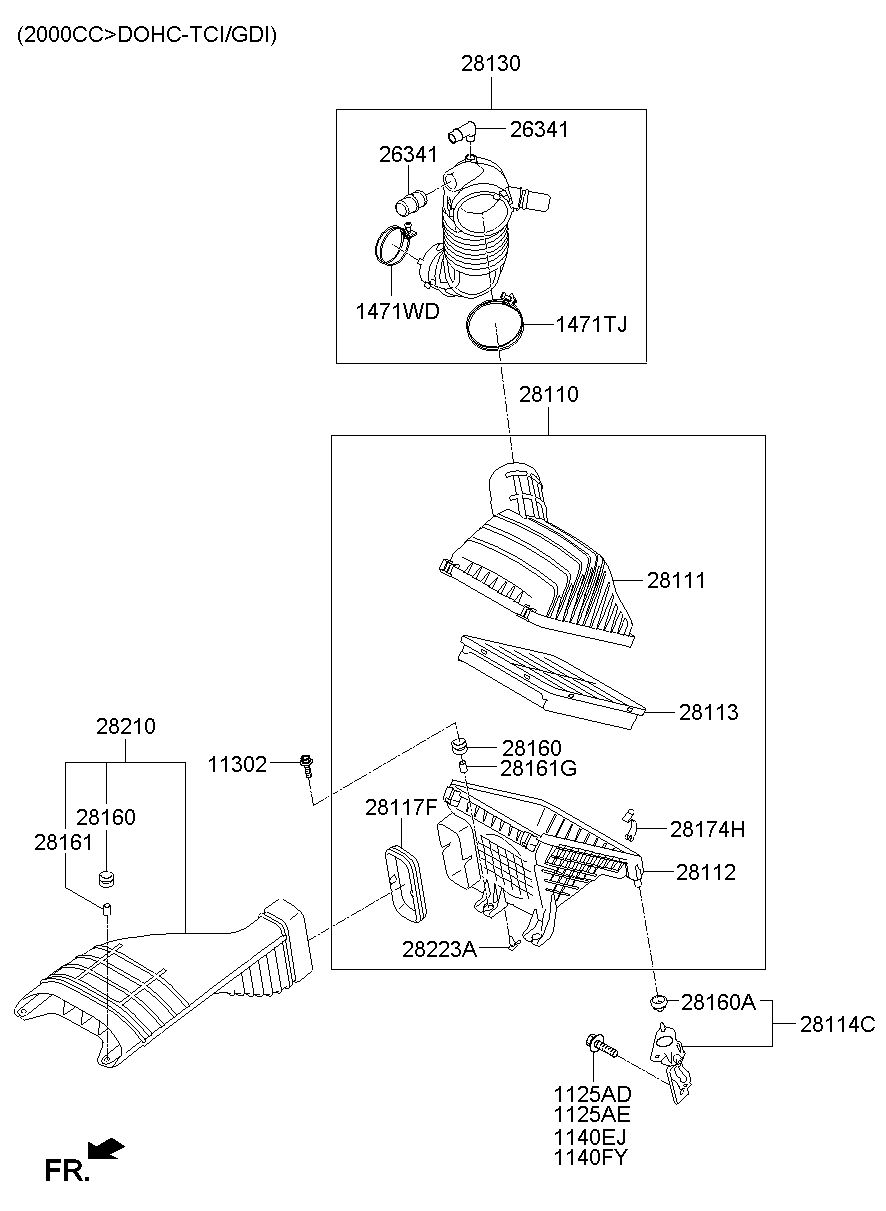 (2000CC>DOHC-TCI/GDI)

28130
26341
26341
1471WD
1471TJ
28110
28111
28113
28210
11302
28160
28161G
28160
28161
28117F
28174H
28112
28223A
28160A
28114C
1125AD
1125AE
1140EJ
1140FY
FR.