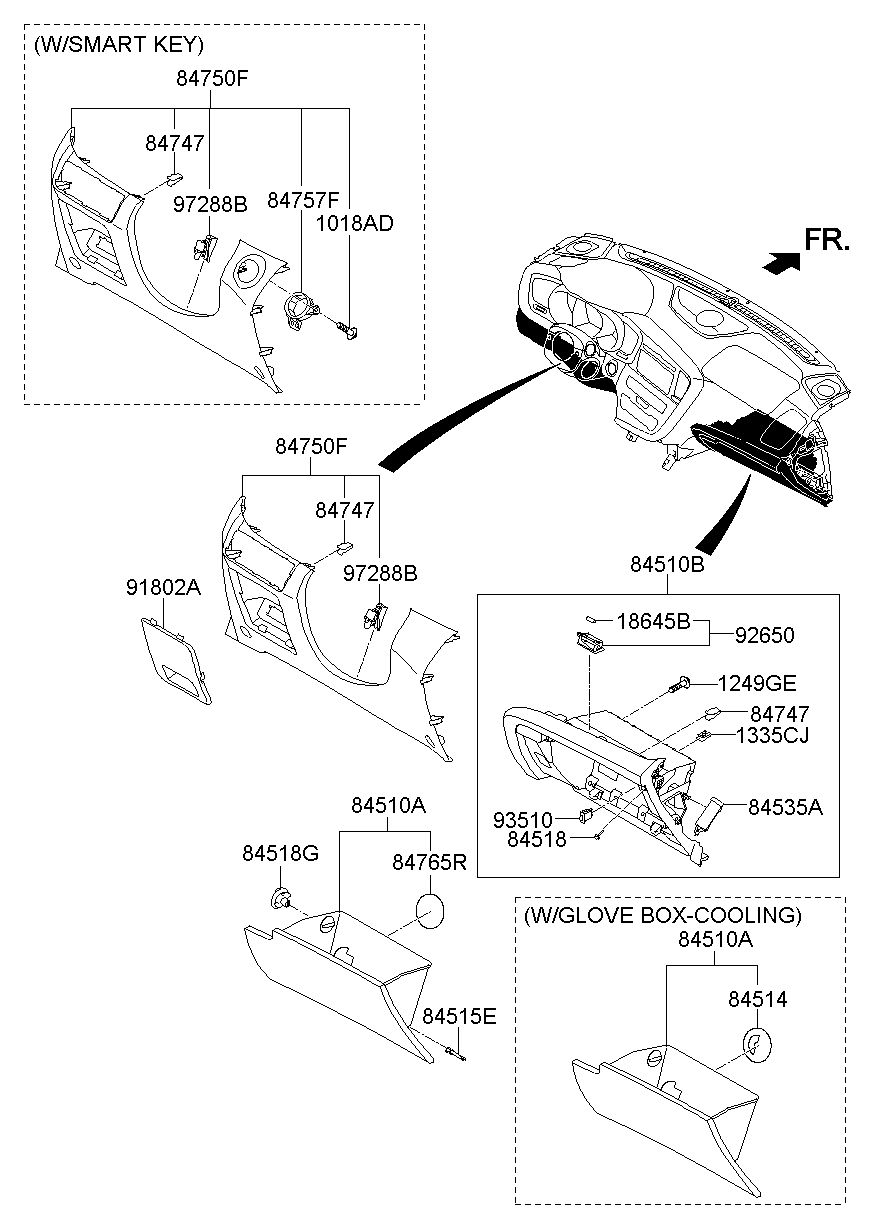 (W/SMART KEY)
84750F
84747
97288B
84757F
1018AD

FR.

84750F
84747
97288B
91802A

84510B
18645B
92650
1249GE
84747
1335CJ
93510
84518
84535A

84510A
84518G
84765R
84515E

(W/GLOVE BOX-COOLING)
84510A
84514