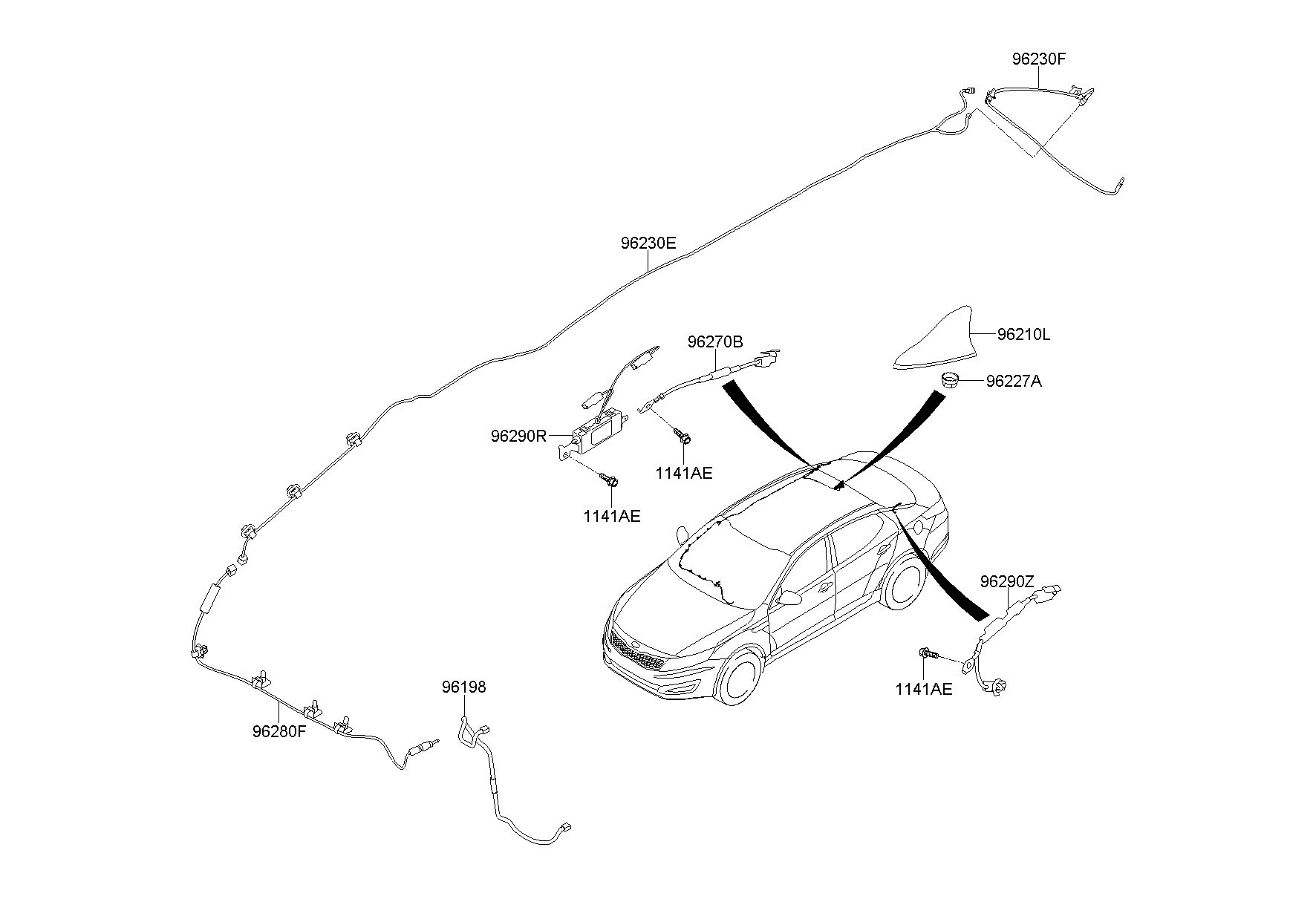 96230F

96230E

96270B

96210L

96227A

96290R

1141AE

1141AE

96290Z

1141AE

96198

96280F