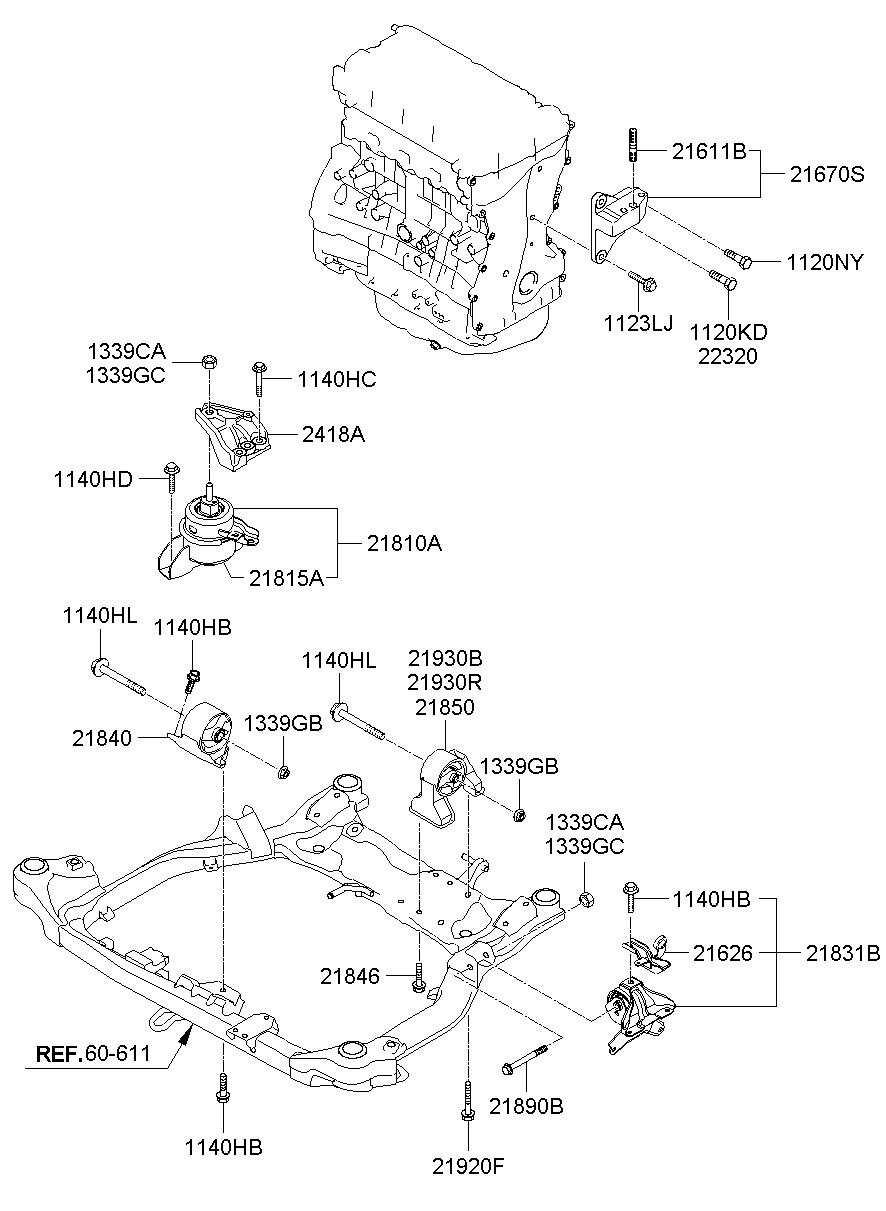 21611B
21670S
1120NY
1123LJ
1120KD
22320
1339CA
1339GC
1140HC
2418A
1140HD
21810A
21815A
1140HL
1140HB
1140HL
21930B
21930R
21850
21840
1339GB
1339GB
1339CA
1339GC
1140HB
21626
21831B
21846
REF.60-611
21890B
1140HB
21920F