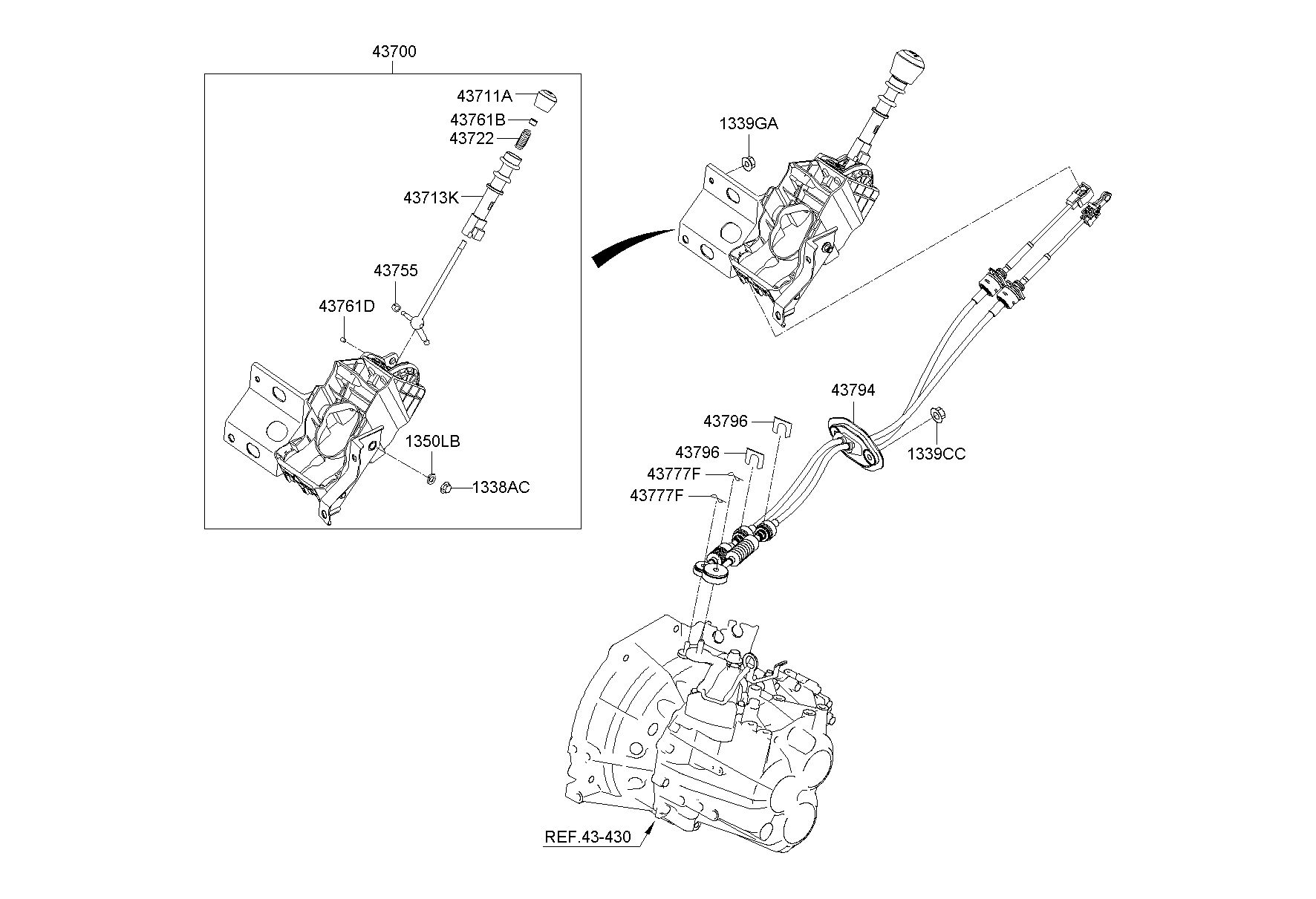 43700

43711A

43761B

43722

43713K

43755

43761D

1350LB

1338AC

1339GA

43794

43796

43796

43777F

43777F

1339CC

REF.43-430